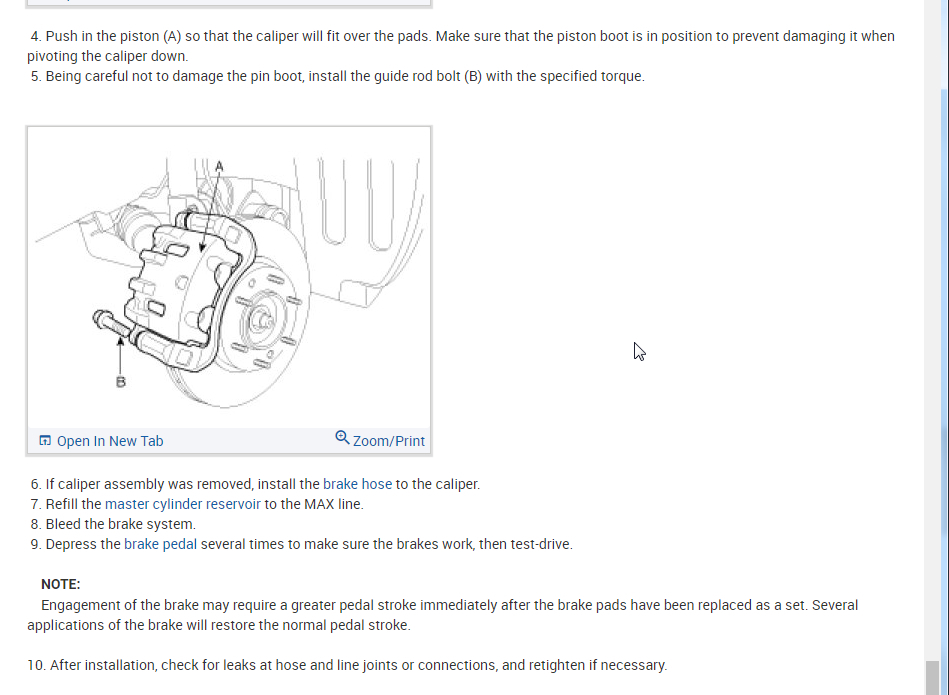 4. Push in the piston (A) so that the caliper will fit over the pads. Make sure that the piston boot is in position to prevent damaging it when pivoting the caliper down.
5. Being careful not to damage the pin boot, install the guide rod bolt (B) with the specified torque.

A

B

Open In New Tab
Zoom/Print

6. If caliper assembly was removed, install the brake hose to the caliper.
7. Refill the master cylinder reservoir to the MAX line.
8. Bleed the brake system.
9. Depress the brake pedal several times to make sure the brakes work, then test-drive.

NOTE:
Engagement of the brake may require a greater pedal stroke immediately after the brake pads have been replaced as a set. Several applications of the brake will restore the normal pedal stroke.

10. After installation, check for leaks at hose and line joints or connections, and retighten if necessary.