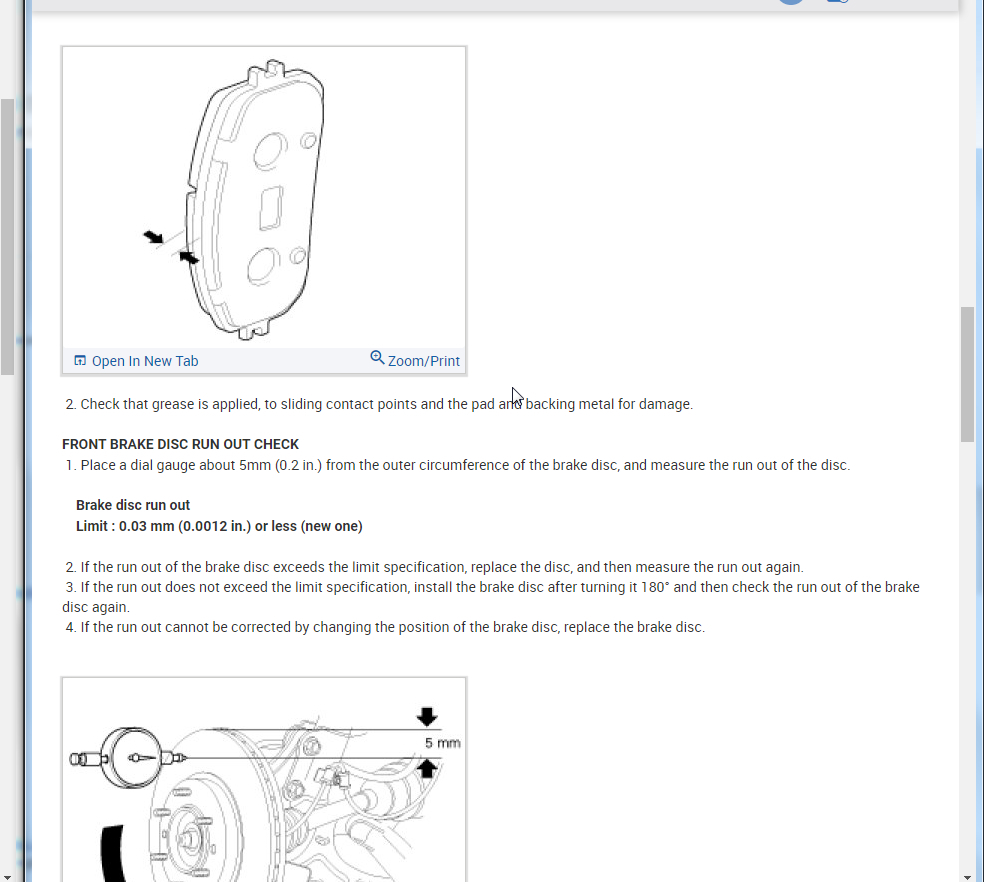 Open In New Tab
Zoom/Print

2. Check that grease is applied, to sliding contact points and the pad and backing metal for damage.

FRONT BRAKE DISC RUN OUT CHECK
1. Place a dial gauge about 5mm (0.2 in.) from the outer circumference of the brake disc, and measure the run out of the disc.

Brake disc run out
Limit : 0.03 mm (0.0012 in.) or less (new one)

2. If the run out of the brake disc exceeds the limit specification, replace the disc, and then measure the run out again.
3. If the run out does not exceed the limit specification, install the brake disc after turning it 180° and then check the run out of the brake disc again.
4. If the run out cannot be corrected by changing the position of the brake disc, replace the brake disc.

5 mm