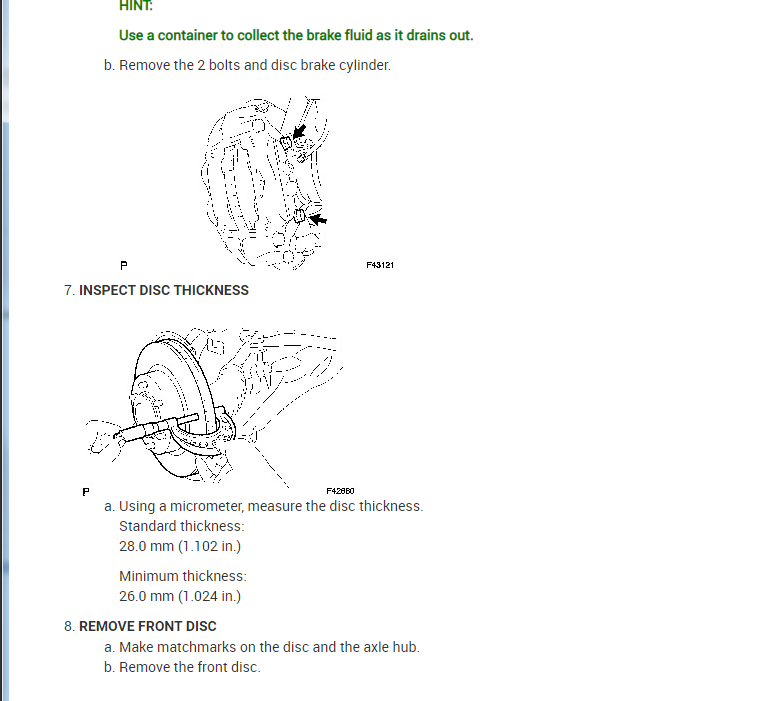 HINT:

Use a container to collect the brake fluid as it drains out.

b. Remove the 2 bolts and disc brake cylinder.

P

F43121

7. INSPECT DISC THICKNESS

P

F42860

a. Using a micrometer, measure the disc thickness.
Standard thickness:
28.0 mm (1.102 in.)

Minimum thickness:
26.0 mm (1.024 in.)

8. REMOVE FRONT DISC

a. Make matchmarks on the disc and the axle hub.
b. Remove the front disc.