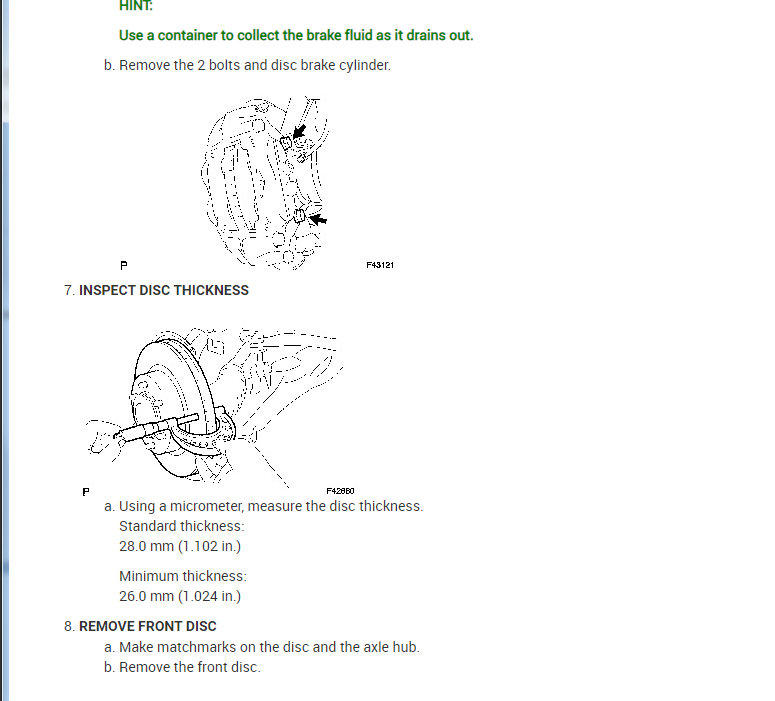 HINT:

Use a container to collect the brake fluid as it drains out.

b. Remove the 2 bolts and disc brake cylinder.

P

F43121

7. INSPECT DISC THICKNESS

P

F42860

a. Using a micrometer, measure the disc thickness.
Standard thickness:
28.0 mm (1.102 in.)

Minimum thickness:
26.0 mm (1.024 in.)

8. REMOVE FRONT DISC

a. Make matchmarks on the disc and the axle hub.
b. Remove the front disc.