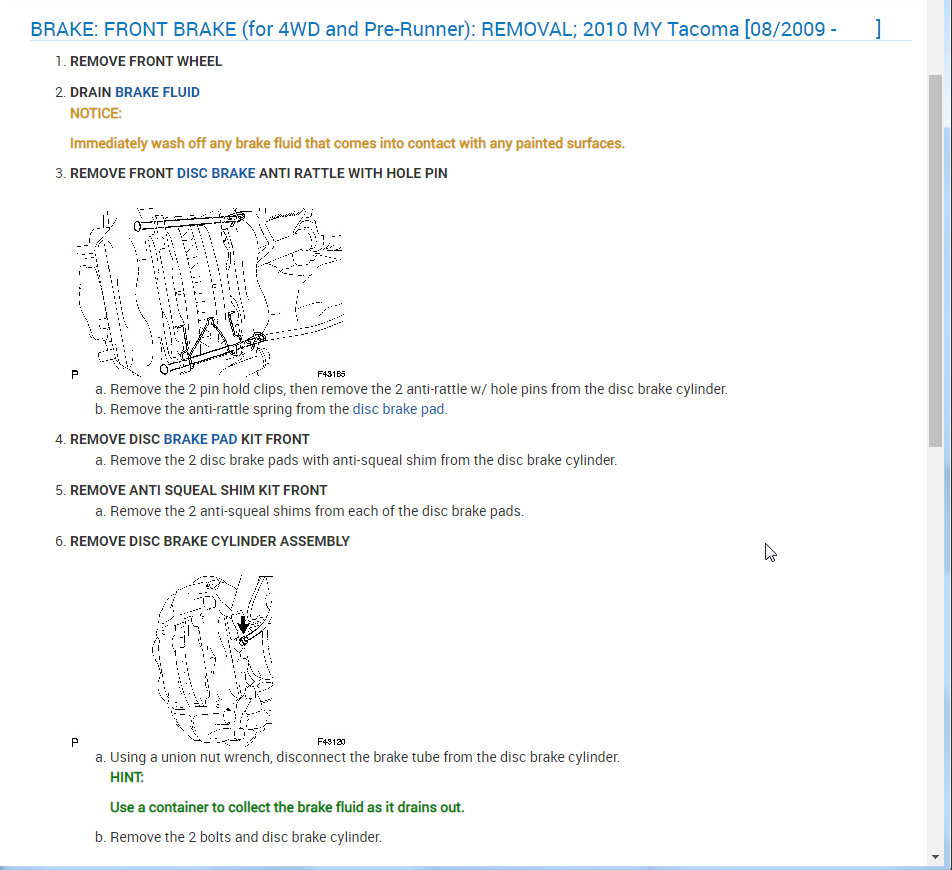 BRAKE: FRONT BRAKE (for 4WD and Pre-Runner): REMOVAL; 2010 MY Tacoma [08/2009 - ]

1. REMOVE FRONT WHEEL

2. DRAIN BRAKE FLUID

NOTICE:

Immediately wash off any brake fluid that comes into contact with any painted surfaces.

3. REMOVE FRONT DISC BRAKE ANTI RATTLE WITH HOLE PIN

P

F43185

a. Remove the 2 pin hold clips, then remove the 2 anti-rattle w/ hole pins from the disc brake cylinder.

b. Remove the anti-rattle spring from the disc brake pad.

4. REMOVE DISC BRAKE PAD KIT FRONT

a. Remove the 2 disc brake pads with anti-squeal shim from the disc brake cylinder.

5. REMOVE ANTI SQUEAL SHIM KIT FRONT

a. Remove the 2 anti-squeal shims from each of the disc brake pads.

6. REMOVE DISC BRAKE CYLINDER ASSEMBLY

P

F43120

a. Using a union nut wrench, disconnect the brake tube from the disc brake cylinder.

HINT:

Use a container to collect the brake fluid as it drains out.

b. Remove the 2 bolts and disc brake cylinder.