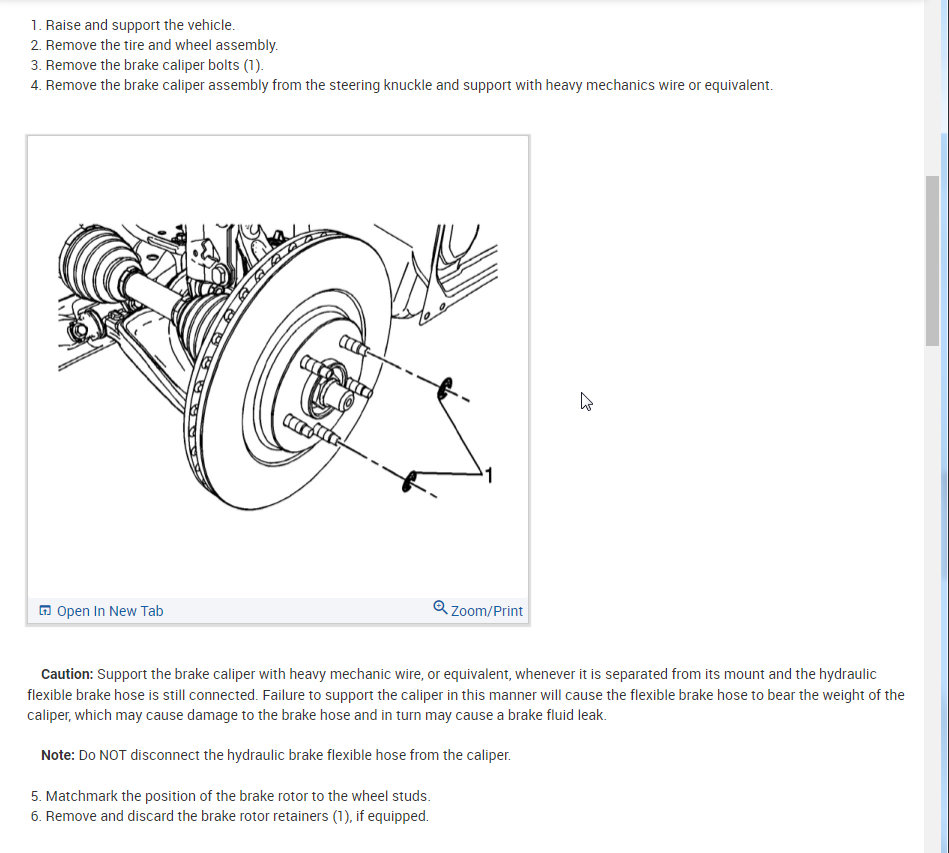 1. Raise and support the vehicle.
2. Remove the tire and wheel assembly.
3. Remove the brake caliper bolts (1).
4. Remove the brake caliper assembly from the steering knuckle and support with heavy mechanics wire or equivalent.

1

Open In New Tab

Zoom/Print

**Caution:** Support the brake caliper with heavy mechanic wire, or equivalent, whenever it is separated from its mount and the hydraulic flexible brake hose is still connected. Failure to support the caliper in this manner will cause the flexible brake hose to bear the weight of the caliper, which may cause damage to the brake hose and in turn may cause a brake fluid leak.

**Note:** Do NOT disconnect the hydraulic brake flexible hose from the caliper.

5. Matchmark the position of the brake rotor to the wheel studs.
6. Remove and discard the brake rotor retainers (1), if equipped.