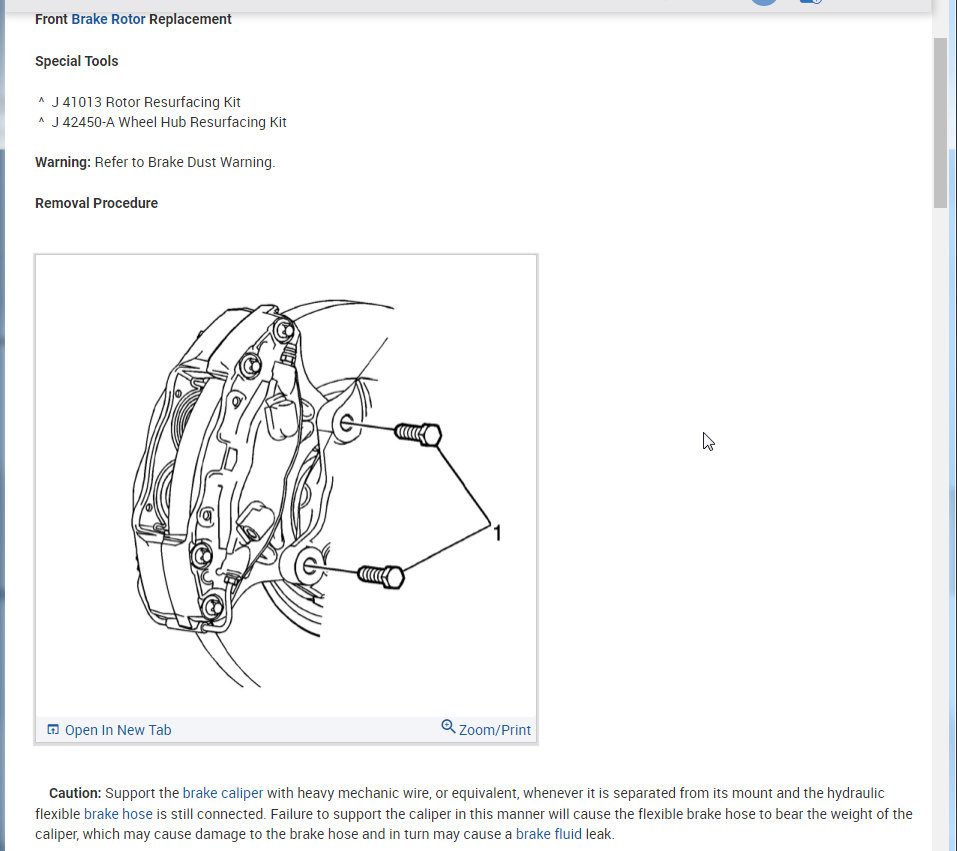 Front Brake Rotor Replacement

Special Tools

^ J 41013 Rotor Resurfacing Kit
^ J 42450-A Wheel Hub Resurfacing Kit

Warning: Refer to Brake Dust Warning.

Removal Procedure

1

Open In New Tab
Zoom/Print

Caution: Support the brake caliper with heavy mechanic wire, or equivalent, whenever it is separated from its mount and the hydraulic flexible brake hose is still connected. Failure to support the caliper in this manner will cause the flexible brake hose to bear the weight of the caliper, which may cause damage to the brake hose and in turn may cause a brake fluid leak.