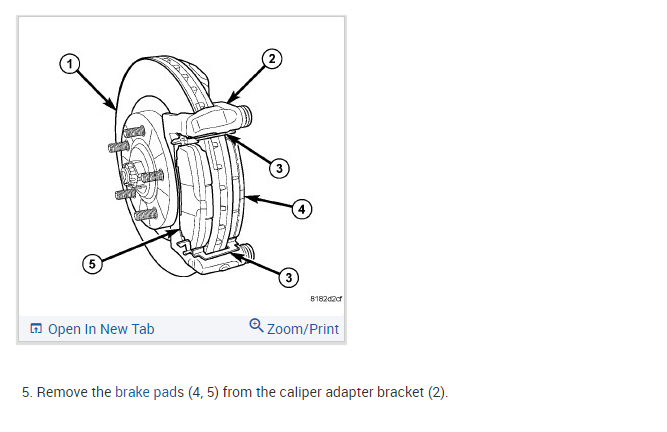 1
2
3
4
5
3
8182d2cf

Open In New Tab
Zoom/Print

5. Remove the brake pads (4, 5) from the caliper adapter bracket (2).