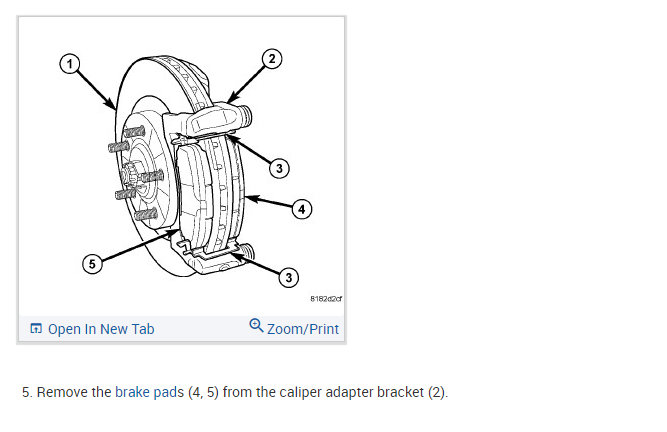 1
2
3
4
5
3
8182d2cf

Open In New Tab
Zoom/Print

5. Remove the brake pads (4, 5) from the caliper adapter bracket (2).