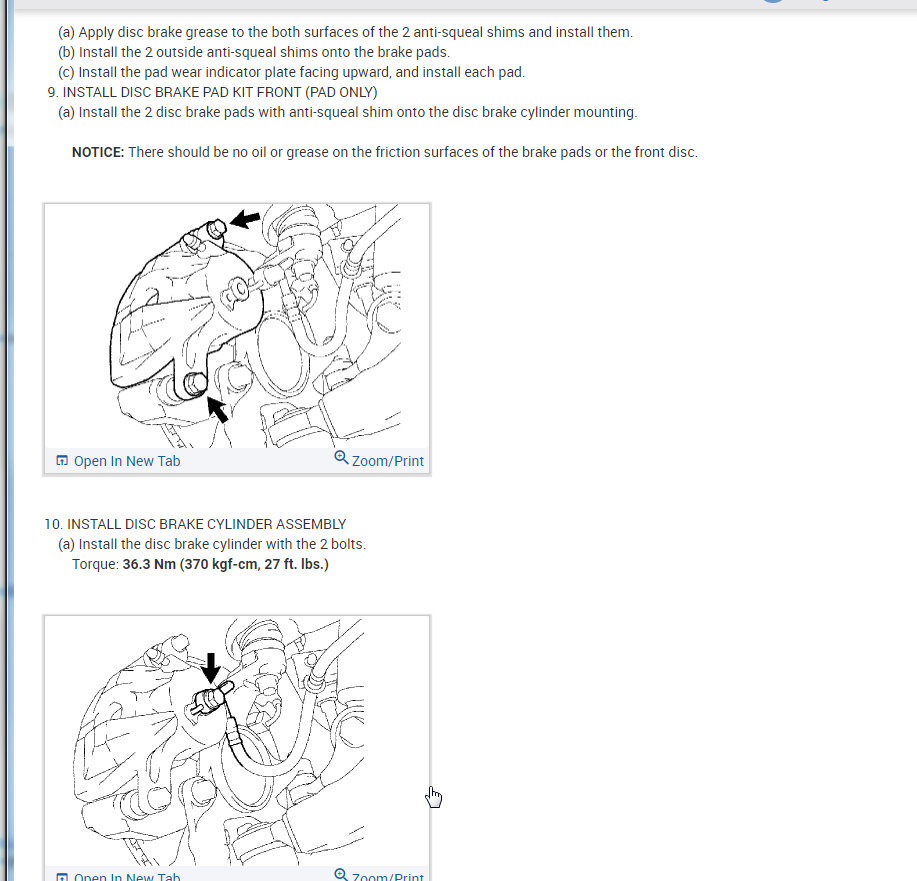 (a) Apply disc brake grease to the both surfaces of the 2 anti-squeal shims and install them.
(b) Install the 2 outside anti-squeal shims onto the brake pads.
(c) Install the pad wear indicator plate facing upward, and install each pad.
9. INSTALL DISC BRAKE PAD KIT FRONT (PAD ONLY)
(a) Install the 2 disc brake pads with anti-squeal shim onto the disc brake cylinder mounting.

NOTICE: There should be no oil or grease on the friction surfaces of the brake pads or the front disc.

Open In New Tab
Zoom/Print

10. INSTALL DISC BRAKE CYLINDER ASSEMBLY
(a) Install the disc brake cylinder with the 2 bolts.
Torque: 36.3 Nm (370 kgf-cm, 27 ft. lbs.)

Open In New Tab
Zoom/Print