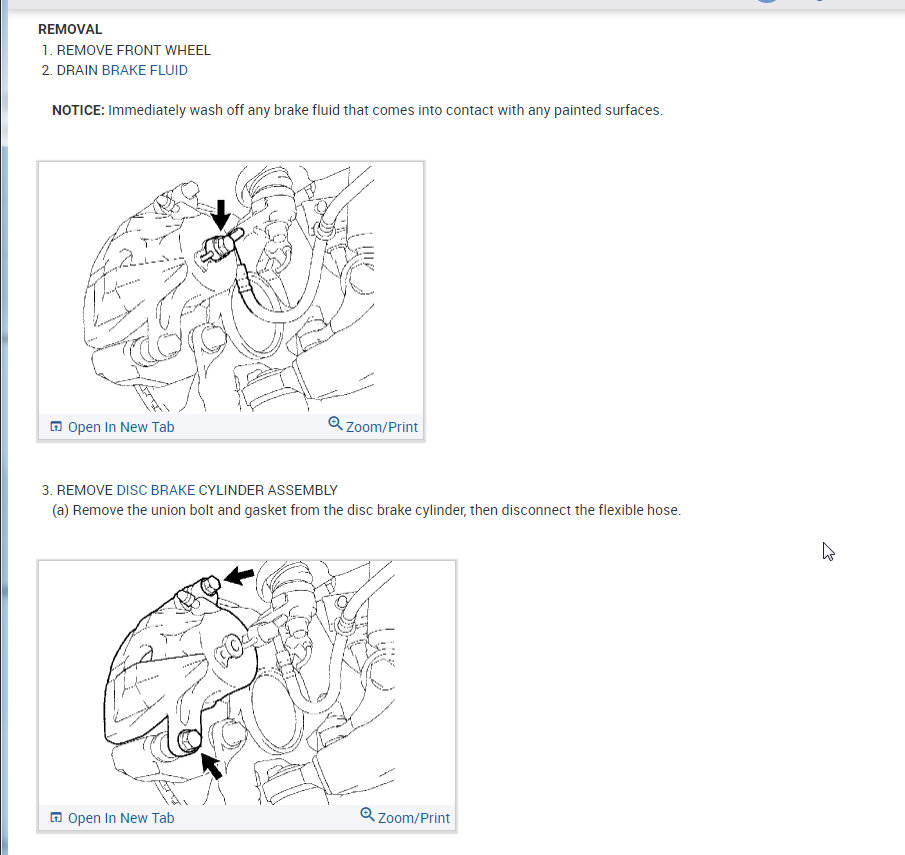 REMOVAL
1. REMOVE FRONT WHEEL
2. DRAIN BRAKE FLUID

NOTICE: Immediately wash off any brake fluid that comes into contact with any painted surfaces.

Open In New Tab
Zoom/Print

3. REMOVE DISC BRAKE CYLINDER ASSEMBLY
(a) Remove the union bolt and gasket from the disc brake cylinder, then disconnect the flexible hose.

Open In New Tab
Zoom/Print