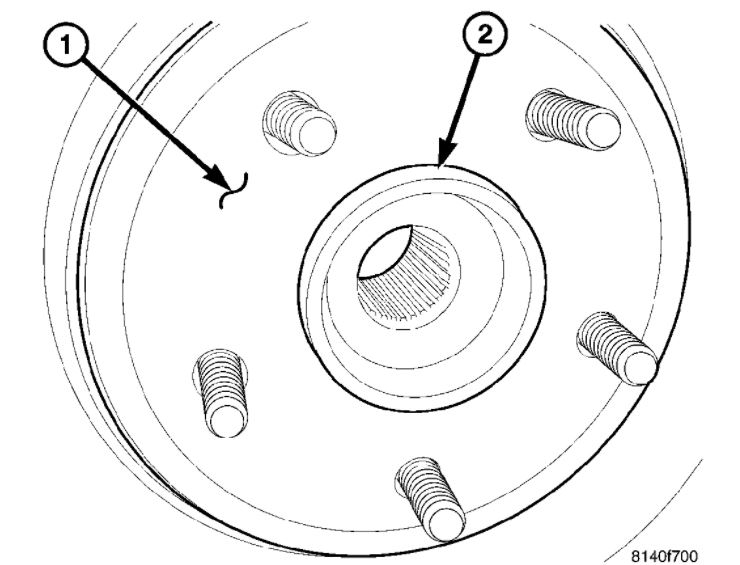 1
2
8140f700