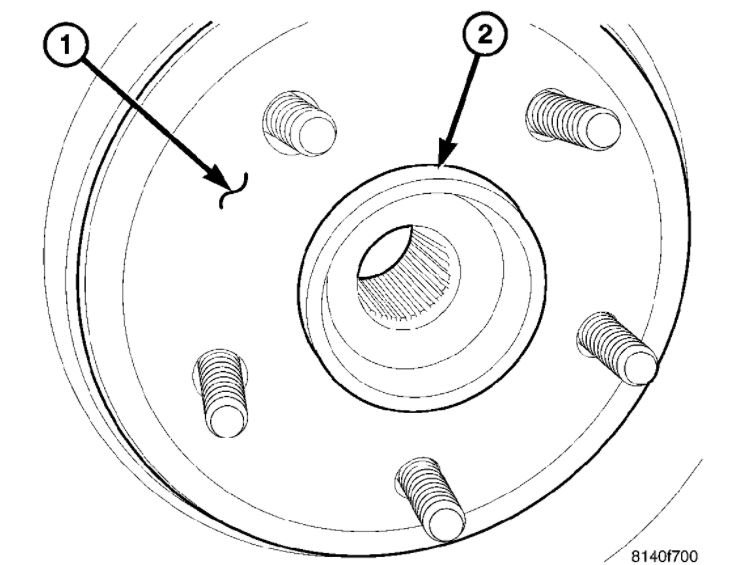 1
2
8140f700