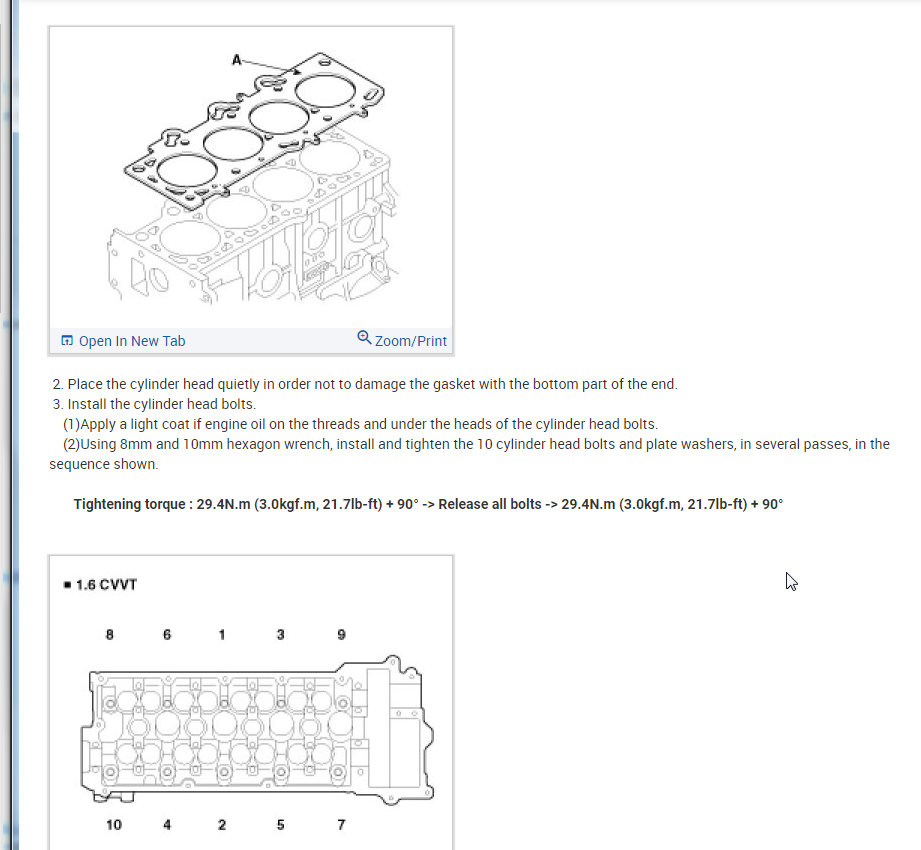 A

Open In New Tab Zoom/Print

2. Place the cylinder head quietly in order not to damage the gasket with the bottom part of the end.
3. Install the cylinder head bolts.
(1)Apply a light coat if engine oil on the threads and under the heads of the cylinder head bolts.
(2)Using 8mm and 10mm hexagon wrench, install and tighten the 10 cylinder head bolts and plate washers, in several passes, in the sequence shown.

Tightening torque : 29.4N.m (3.0kgf.m, 21.7lb-ft) + 90° -> Release all bolts -> 29.4N.m (3.0kgf.m, 21.7lb-ft) + 90°

■ 1.6 CVVT

8 6 1 3 9

10 4 2 5 7