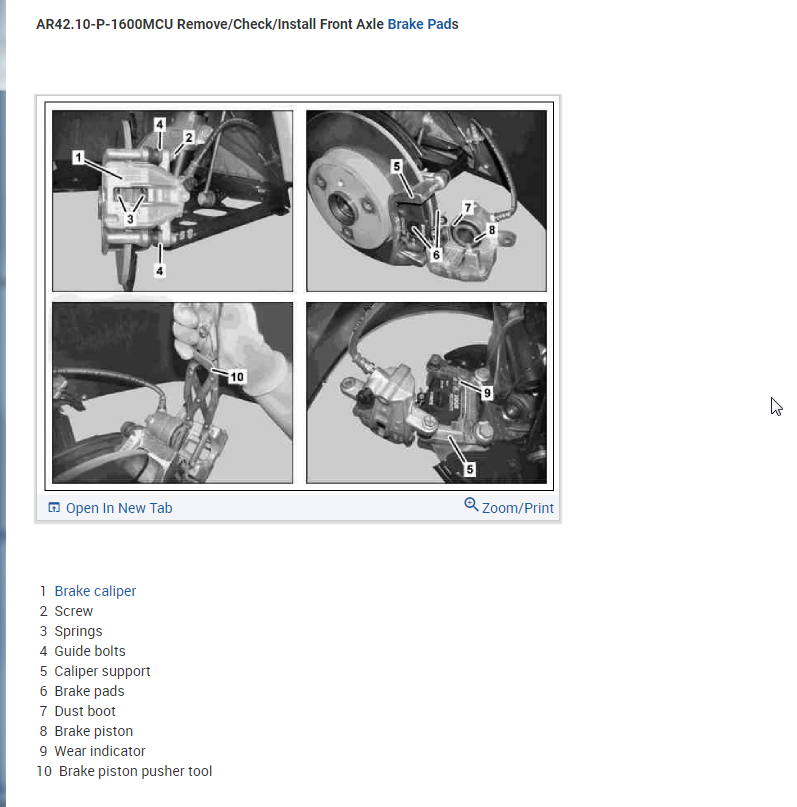 AR42.10-P-1600MCU Remove/Check/Install Front Axle Brake Pads

4
2
1
3
4
5
7
8
6
10
9
5

Open In New Tab
Zoom/Print

1 Brake caliper
2 Screw
3 Springs
4 Guide bolts
5 Caliper support
6 Brake pads
7 Dust boot
8 Brake piston
9 Wear indicator
10 Brake piston pusher tool