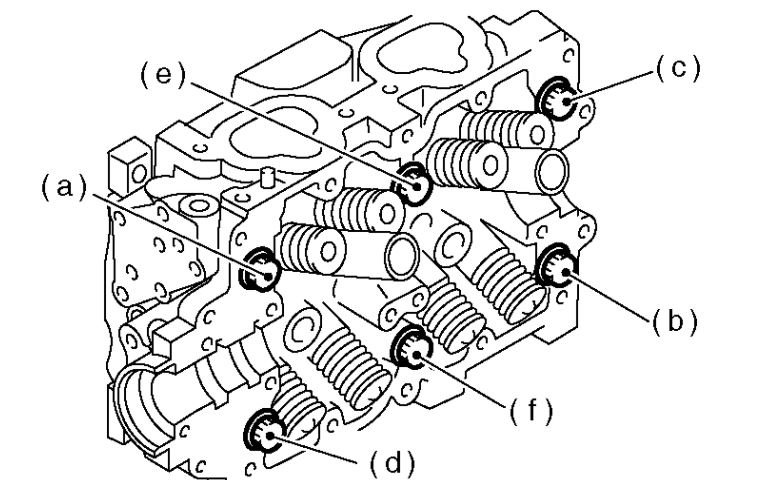 (e)
(c)
(a)
(b)
(f)
(d)