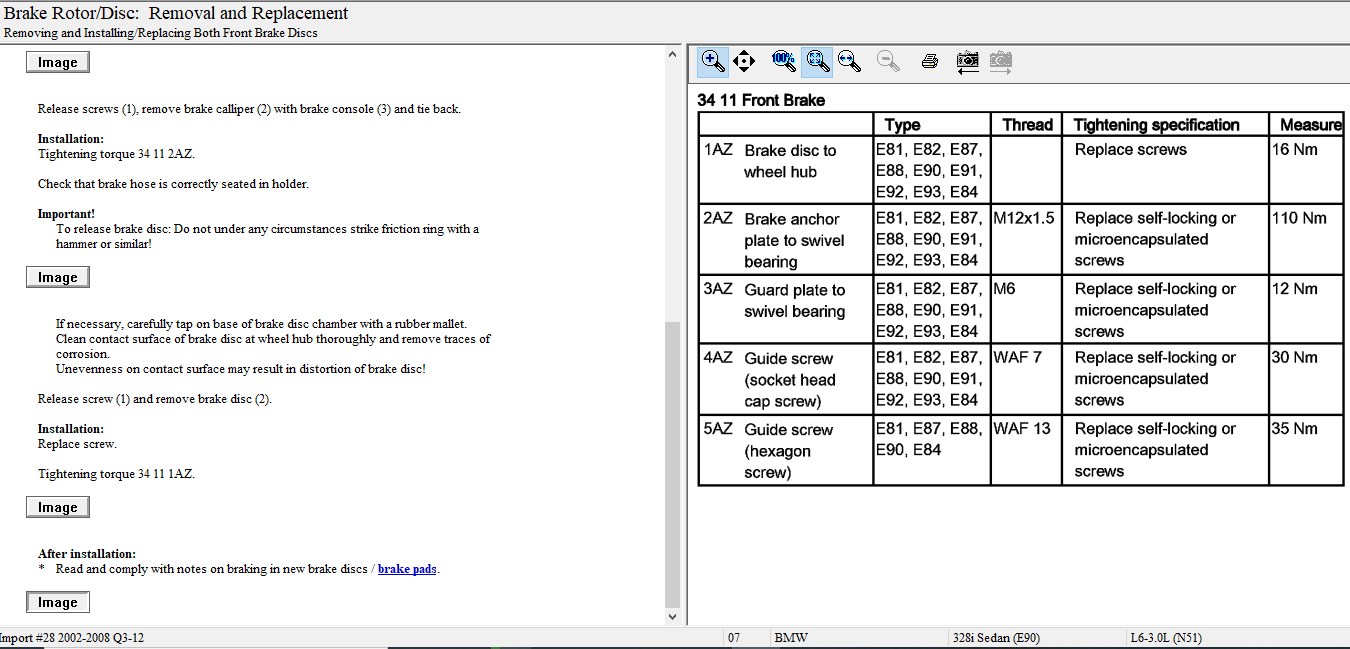 Brake Rotor/Disc: Removal and Replacement
Removing and Installing/Replacing Both Front Brake Discs

Image

Release screws (1), remove brake calliper (2) with brake console (3) and tie back.

Installation:
Tightening torque 34 11 2AZ.

Check that brake hose is correctly seated in holder.

Important!
To release brake disc: Do not under any circumstances strike friction ring with a hammer or similar!

Image

If necessary, carefully tap on base of brake disc chamber with a rubber mallet.
Clean contact surface of brake disc at wheel hub thoroughly and remove traces of corrosion.
Unevenness on contact surface may result in distortion of brake disc!

Release screw (1) and remove brake disc (2).

Installation:
Replace screw.

Tightening torque 34 11 1AZ.

Image

After installation:
* Read and comply with notes on braking in new brake discs / brake pads.

Image

34 11 Front Brake

| | Type | Thread | Tightening specification | Measure |
|---|---|---|---|---|
| 1AZ Brake disc to wheel hub | E81, E82, E87, E88, E90, E91, E92, E93, E84 | | Replace screws | 16 Nm |
| 2AZ Brake anchor plate to swivel bearing | E81, E82, E87, E88, E90, E91, E92, E93, E84 | M12x1.5 | Replace self-locking or microencapsulated screws | 110 Nm |
| 3AZ Guard plate to swivel bearing | E81, E82, E87, E88, E90, E91, E92, E93, E84 | M6 | Replace self-locking or microencapsulated screws | 12 Nm |
| 4AZ Guide screw (socket head cap screw) | E81, E82, E87, E88, E90, E91, E92, E93, E84 | WAF 7 | Replace self-locking or microencapsulated screws | 30 Nm |
| 5AZ Guide screw (hexagon screw) | E81, E87, E88, E90, E84 | WAF 13 | Replace self-locking or microencapsulated screws | 35 Nm |

Import #28 2002-2008 Q3-12 07 BMW 328i Sedan (E90) L6-3.0L (N51)