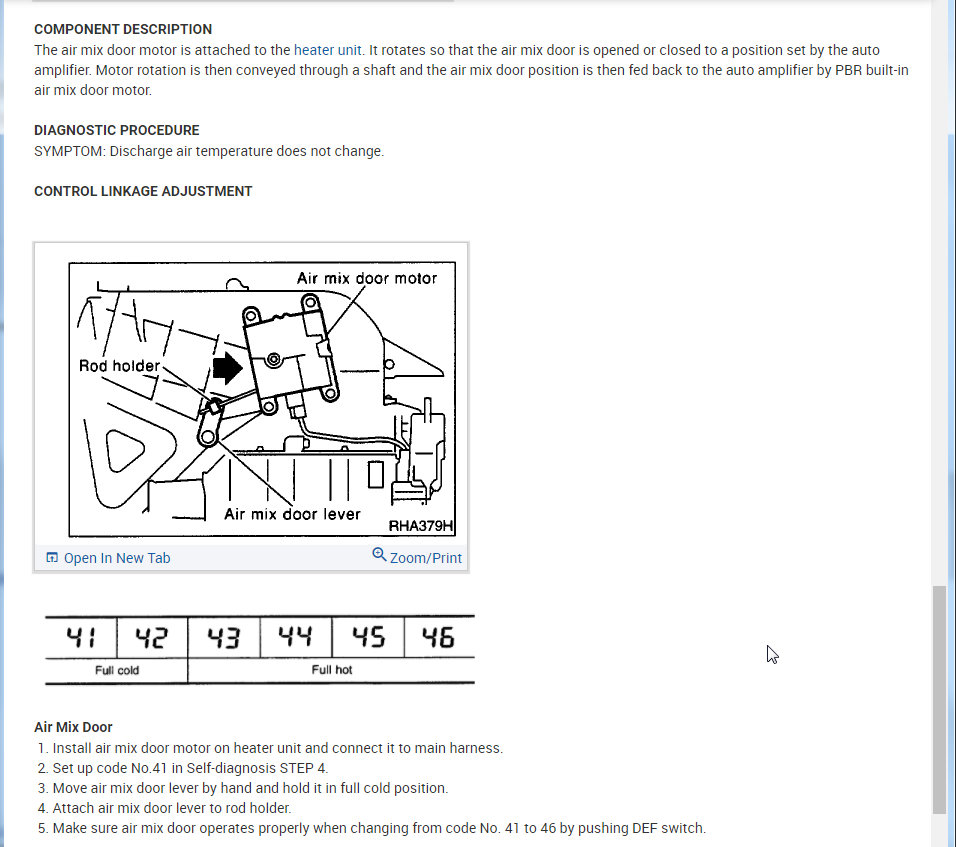 COMPONENT DESCRIPTION
The air mix door motor is attached to the heater unit. It rotates so that the air mix door is opened or closed to a position set by the auto amplifier. Motor rotation is then conveyed through a shaft and the air mix door position is then fed back to the auto amplifier by PBR built-in air mix door motor.

DIAGNOSTIC PROCEDURE
SYMPTOM: Discharge air temperature does not change.

CONTROL LINKAGE ADJUSTMENT

Air mix door motor
Rod holder
Air mix door lever
RHA379H

Open In New Tab
Zoom/Print

| 41 | 42 | 43 | 44 | 45 | 46 |
|---|---|---|---|---|---|
| Full cold | | Full hot | | | |

Air Mix Door
1. Install air mix door motor on heater unit and connect it to main harness.
2. Set up code No.41 in Self-diagnosis STEP 4.
3. Move air mix door lever by hand and hold it in full cold position.
4. Attach air mix door lever to rod holder.
5. Make sure air mix door operates properly when changing from code No. 41 to 46 by pushing DEF switch.