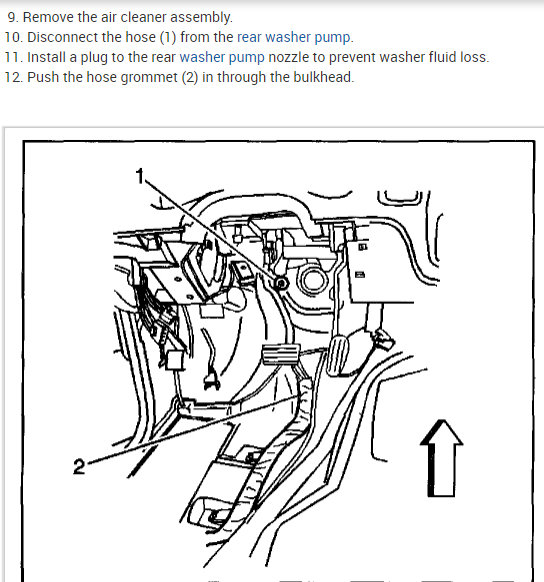 9. Remove the air cleaner assembly.
10. Disconnect the hose (1) from the rear washer pump.
11. Install a plug to the rear washer pump nozzle to prevent washer fluid loss.
12. Push the hose grommet (2) in through the bulkhead.

1
2