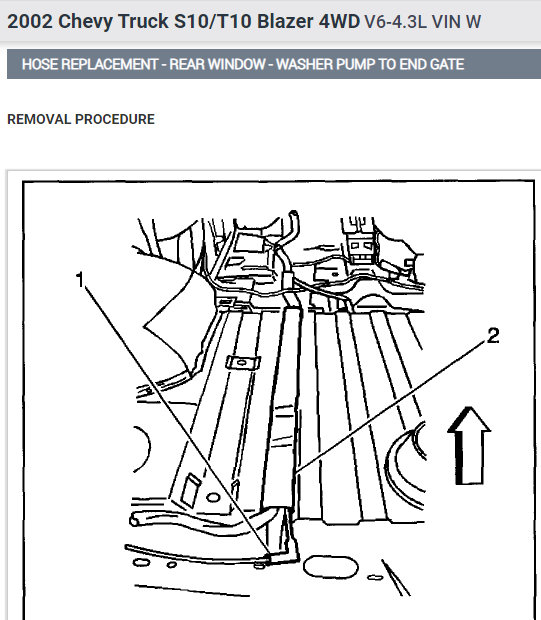 2002 Chevy Truck S10/T10 Blazer 4WD V6-4.3L VIN W

HOSE REPLACEMENT - REAR WINDOW - WASHER PUMP TO END GATE

REMOVAL PROCEDURE

1

2