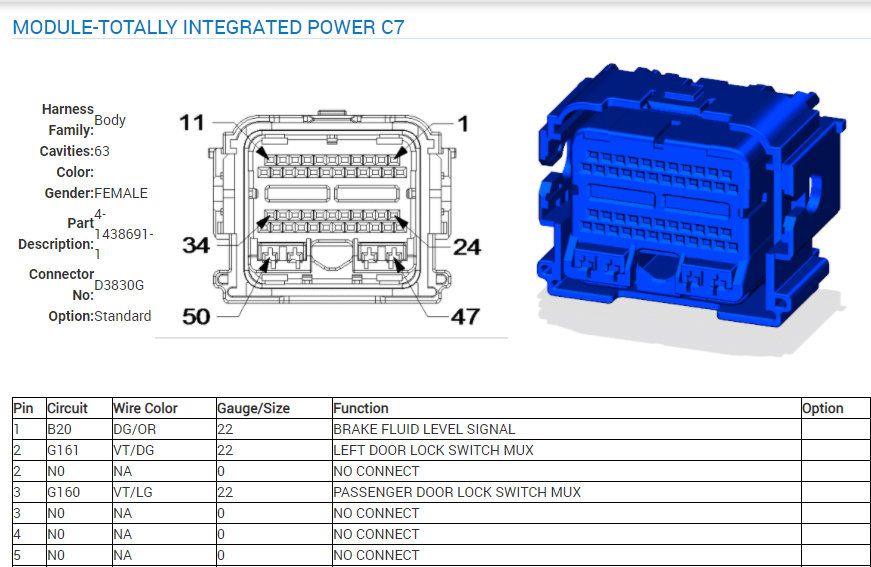 MODULE-TOTALLY INTEGRATED POWER C7

Harness Family: Body
Cavities: 63
Color:
Gender: FEMALE
Part Description: 4-1438691-1
Connector No: D3830G
Option: Standard

11
1
34
24
50
47

| Pin | Circuit | Wire Color | Gauge/Size | Function | Option |
|---|---|---|---|---|---|
| 1 | B20 | DG/OR | 22 | BRAKE FLUID LEVEL SIGNAL | |
| 2 | G161 | VT/DG | 22 | LEFT DOOR LOCK SWITCH MUX | |
| 2 | N0 | NA | 0 | NO CONNECT | |
| 3 | G160 | VT/LG | 22 | PASSENGER DOOR LOCK SWITCH MUX | |
| 3 | N0 | NA | 0 | NO CONNECT | |
| 4 | N0 | NA | 0 | NO CONNECT | |
| 5 | N0 | NA | 0 | NO CONNECT | |