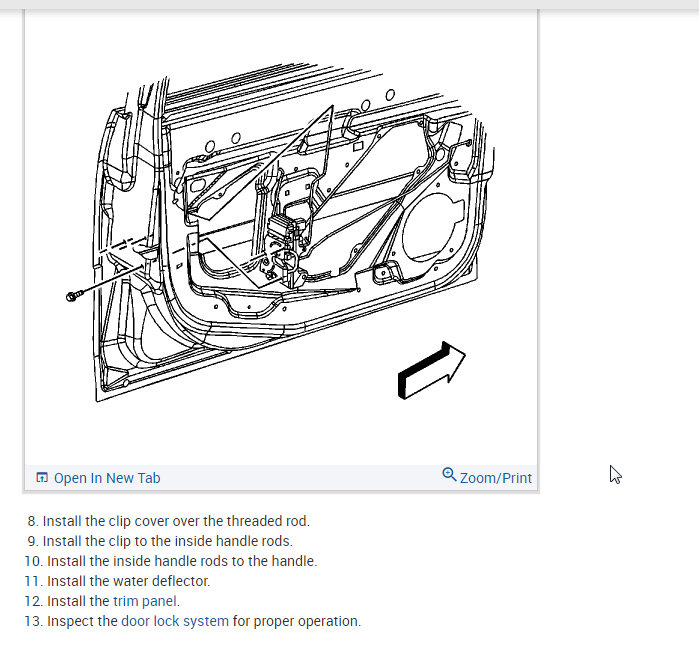 Open In New Tab

Zoom/Print

8. Install the clip cover over the threaded rod.
9. Install the clip to the inside handle rods.
10. Install the inside handle rods to the handle.
11. Install the water deflector.
12. Install the trim panel.
13. Inspect the door lock system for proper operation.