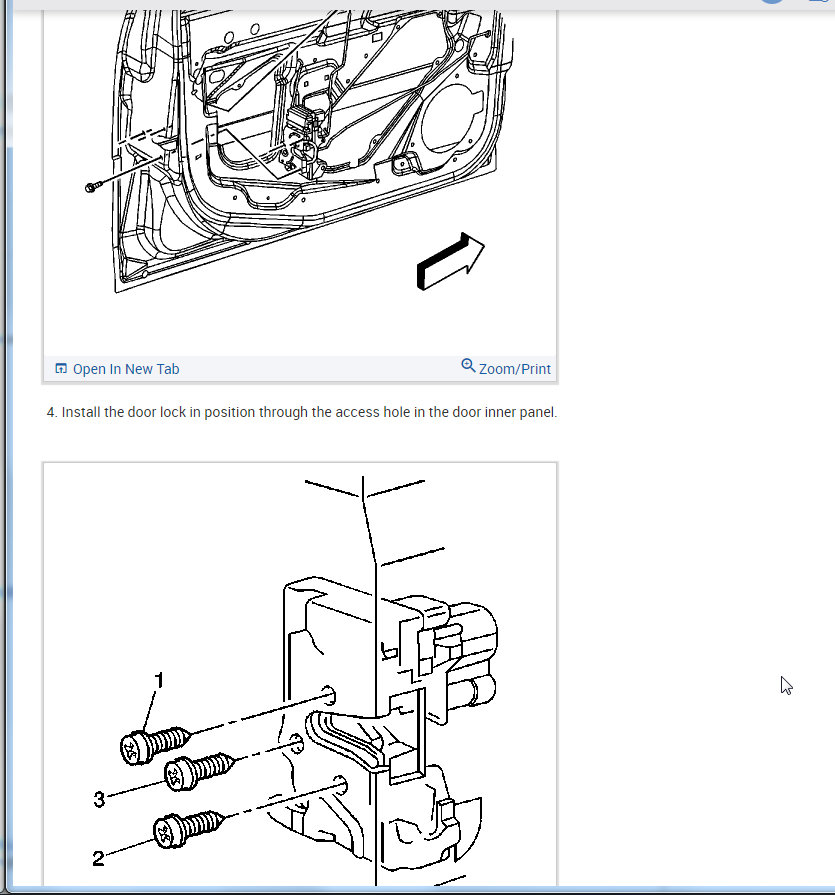 Open In New Tab

Zoom/Print

4. Install the door lock in position through the access hole in the door inner panel.

1

3

2