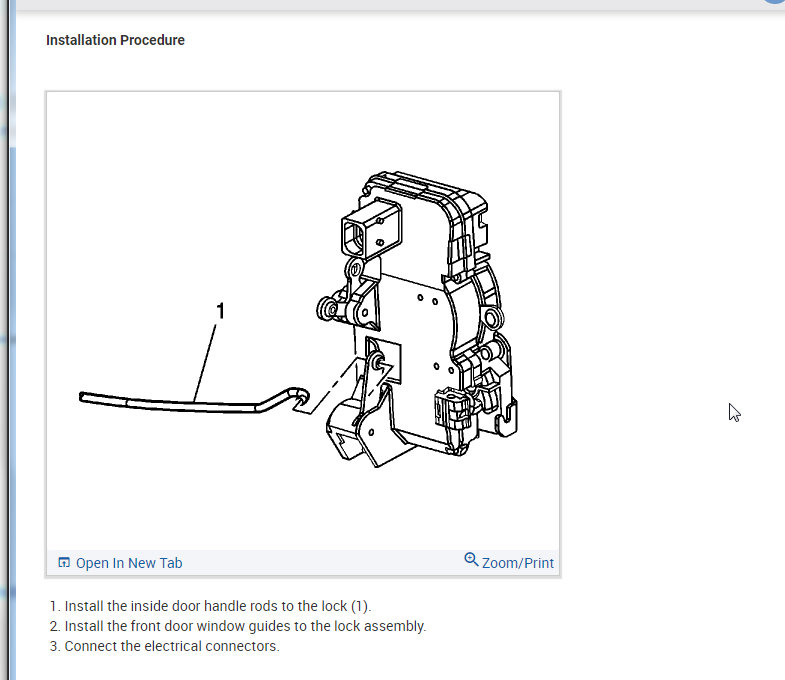 Installation Procedure

1

Open In New Tab

Zoom/Print

1. Install the inside door handle rods to the lock (1).
2. Install the front door window guides to the lock assembly.
3. Connect the electrical connectors.