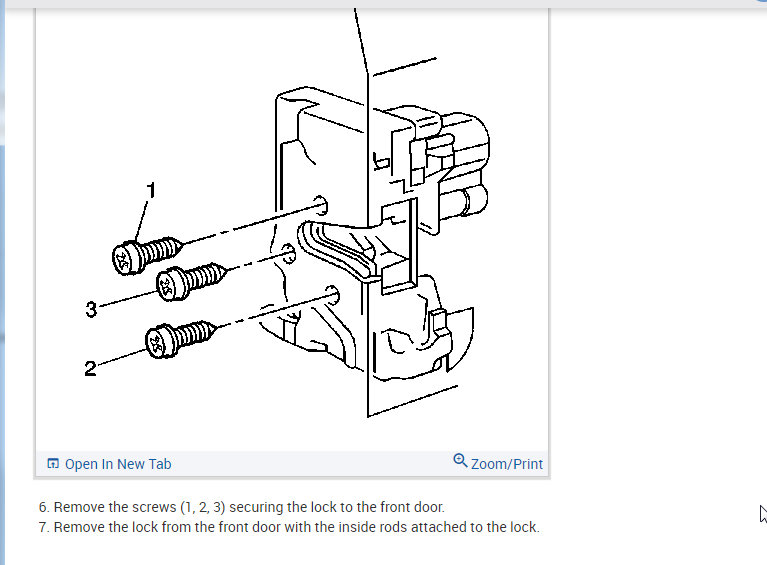 1

3

2

Open In New Tab

Zoom/Print

6. Remove the screws (1, 2, 3) securing the lock to the front door.
7. Remove the lock from the front door with the inside rods attached to the lock.