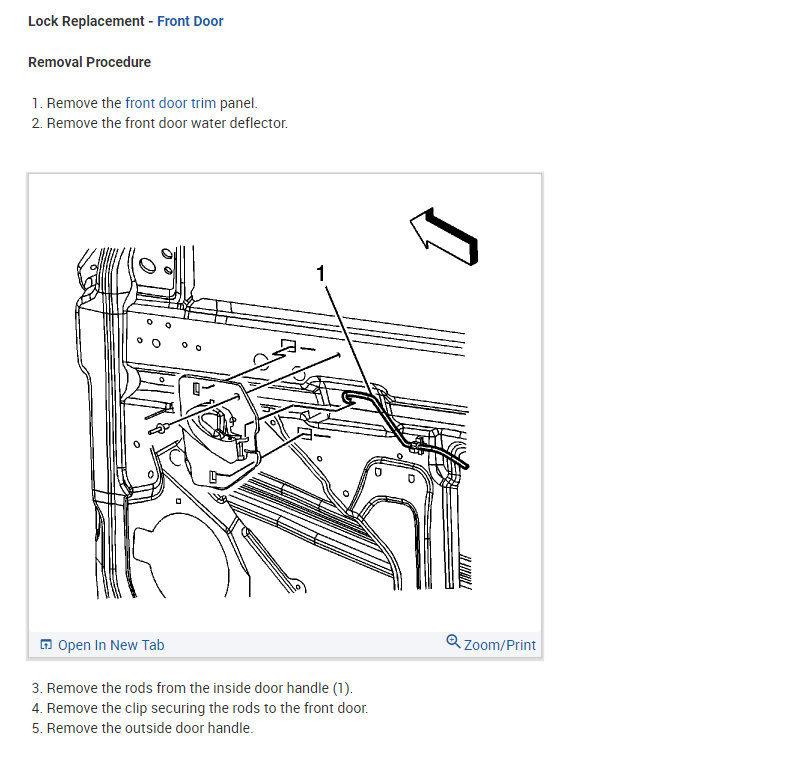 Lock Replacement - Front Door

Removal Procedure

1. Remove the front door trim panel.
2. Remove the front door water deflector.

1

Open In New Tab
Zoom/Print

3. Remove the rods from the inside door handle (1).
4. Remove the clip securing the rods to the front door.
5. Remove the outside door handle.