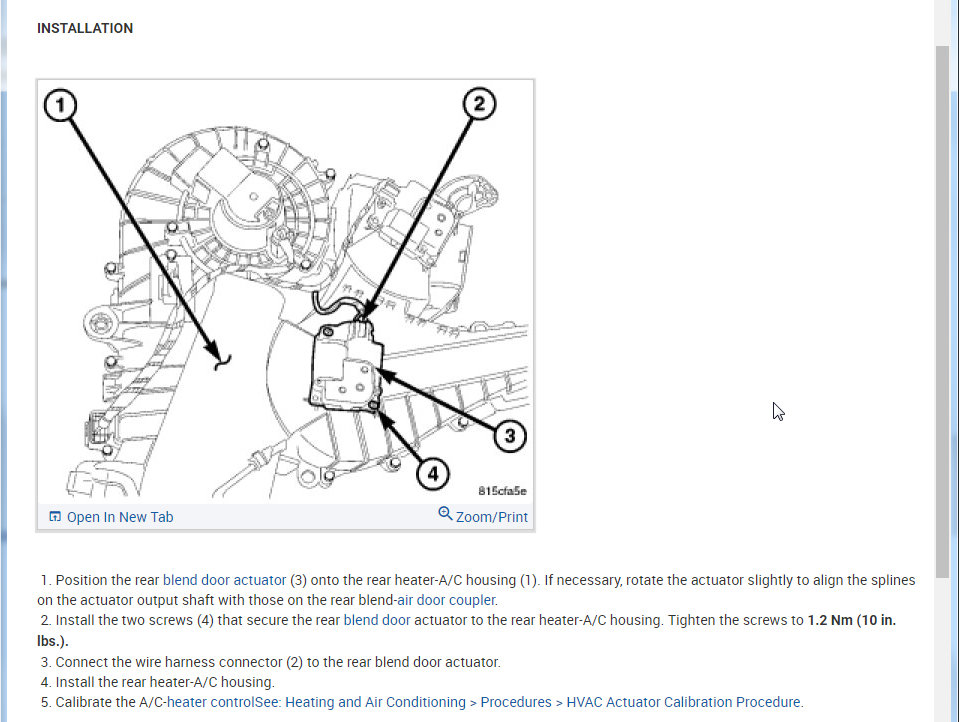 INSTALLATION

1

2

3

4

815cfa5e

Open In New Tab

Zoom/Print

1. Position the rear blend door actuator (3) onto the rear heater-A/C housing (1). If necessary, rotate the actuator slightly to align the splines on the actuator output shaft with those on the rear blend-air door coupler.
2. Install the two screws (4) that secure the rear blend door actuator to the rear heater-A/C housing. Tighten the screws to 1.2 Nm (10 in. lbs.).
3. Connect the wire harness connector (2) to the rear blend door actuator.
4. Install the rear heater-A/C housing.
5. Calibrate the A/C-heater controlSee: Heating and Air Conditioning > Procedures > HVAC Actuator Calibration Procedure.