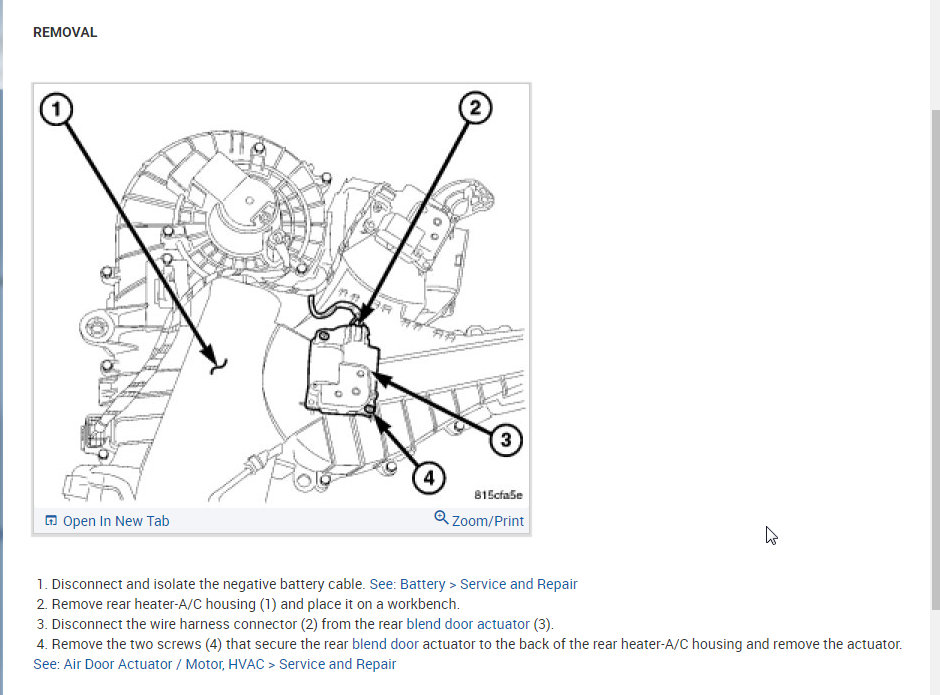 REMOVAL

1

2

3

4

815cfa5e

Open In New Tab

Zoom/Print

1. Disconnect and isolate the negative battery cable. See: Battery > Service and Repair
2. Remove rear heater-A/C housing (1) and place it on a workbench.
3. Disconnect the wire harness connector (2) from the rear blend door actuator (3).
4. Remove the two screws (4) that secure the rear blend door actuator to the back of the rear heater-A/C housing and remove the actuator. See: Air Door Actuator / Motor, HVAC > Service and Repair