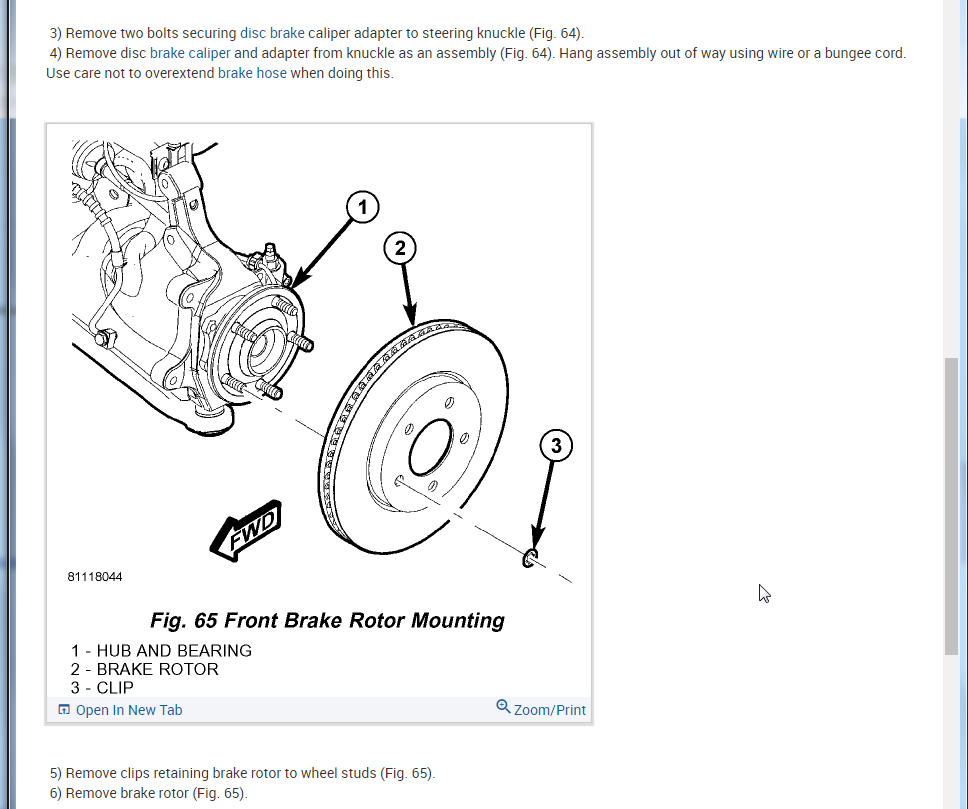 3) Remove two bolts securing disc brake caliper adapter to steering knuckle (Fig. 64).

4) Remove disc brake caliper and adapter from knuckle as an assembly (Fig. 64). Hang assembly out of way using wire or a bungee cord. Use care not to overextend brake hose when doing this.

1
2
3
FWD
81118044

Fig. 65 Front Brake Rotor Mounting

1 - HUB AND BEARING
2 - BRAKE ROTOR
3 - CLIP

Open In New Tab
Zoom/Print

5) Remove clips retaining brake rotor to wheel studs (Fig. 65).

6) Remove brake rotor (Fig. 65).