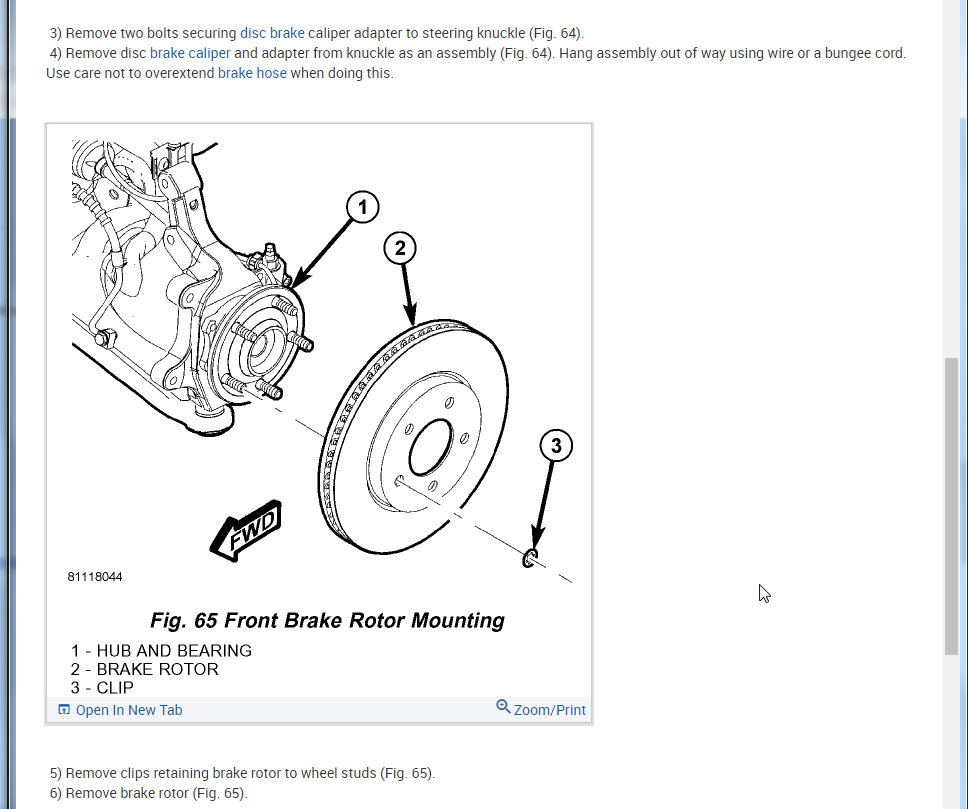 3) Remove two bolts securing disc brake caliper adapter to steering knuckle (Fig. 64).
4) Remove disc brake caliper and adapter from knuckle as an assembly (Fig. 64). Hang assembly out of way using wire or a bungee cord. Use care not to overextend brake hose when doing this.

1

2

3

FWD

81118044

Fig. 65 Front Brake Rotor Mounting

1 - HUB AND BEARING
2 - BRAKE ROTOR
3 - CLIP

Open In New Tab

Zoom/Print

5) Remove clips retaining brake rotor to wheel studs (Fig. 65).
6) Remove brake rotor (Fig. 65).