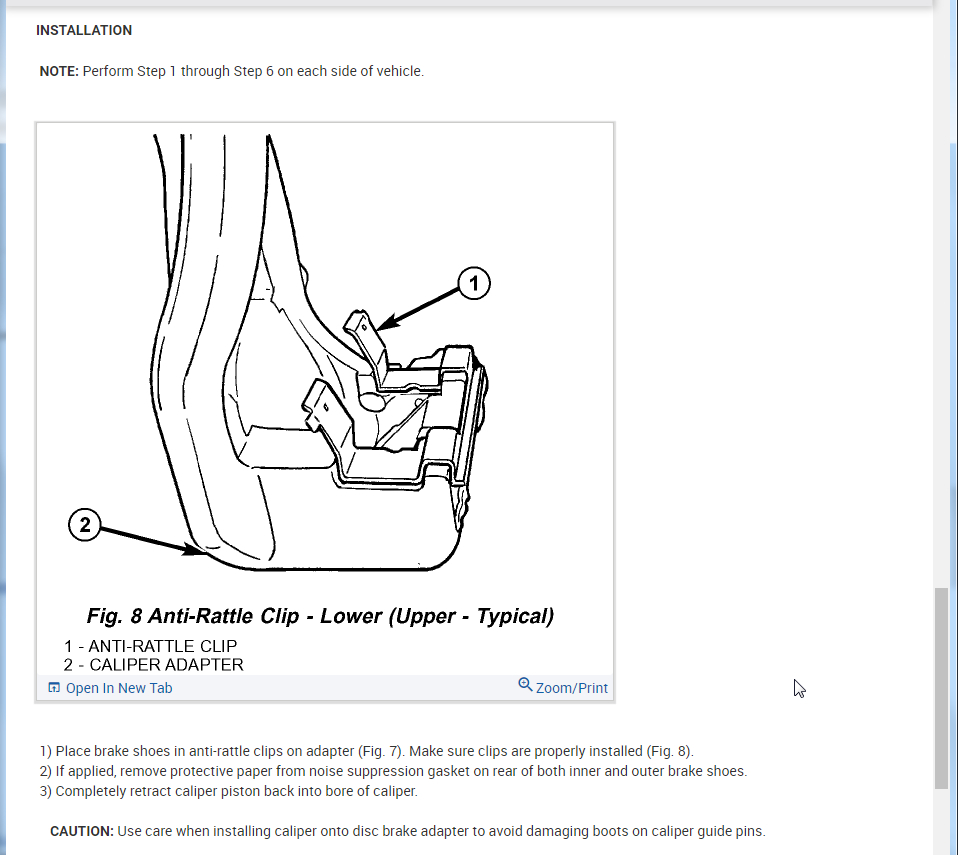 INSTALLATION

NOTE: Perform Step 1 through Step 6 on each side of vehicle.

1

2

Fig. 8 Anti-Rattle Clip - Lower (Upper - Typical)
1 - ANTI-RATTLE CLIP
2 - CALIPER ADAPTER

Open In New Tab

Zoom/Print

1) Place brake shoes in anti-rattle clips on adapter (Fig. 7). Make sure clips are properly installed (Fig. 8).
2) If applied, remove protective paper from noise suppression gasket on rear of both inner and outer brake shoes.
3) Completely retract caliper piston back into bore of caliper.

CAUTION: Use care when installing caliper onto disc brake adapter to avoid damaging boots on caliper guide pins.