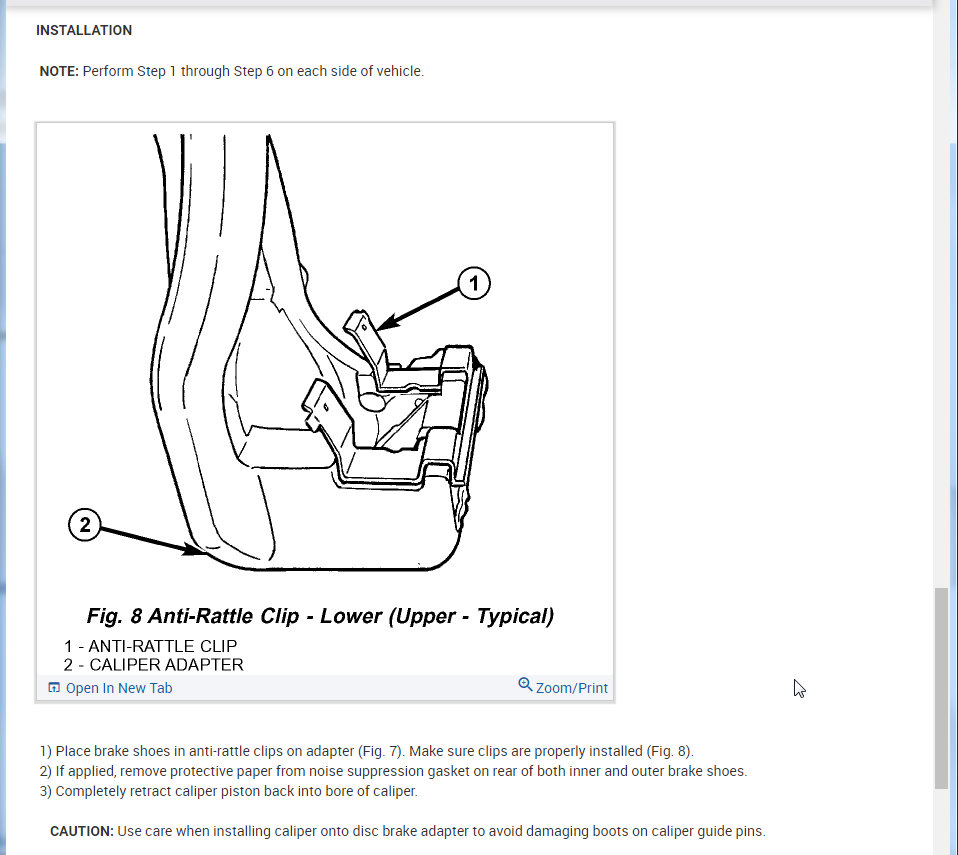 INSTALLATION

NOTE: Perform Step 1 through Step 6 on each side of vehicle.

1

2

Fig. 8 Anti-Rattle Clip - Lower (Upper - Typical)

1 - ANTI-RATTLE CLIP
2 - CALIPER ADAPTER

Open In New Tab

Zoom/Print

1) Place brake shoes in anti-rattle clips on adapter (Fig. 7). Make sure clips are properly installed (Fig. 8).
2) If applied, remove protective paper from noise suppression gasket on rear of both inner and outer brake shoes.
3) Completely retract caliper piston back into bore of caliper.

CAUTION: Use care when installing caliper onto disc brake adapter to avoid damaging boots on caliper guide pins.