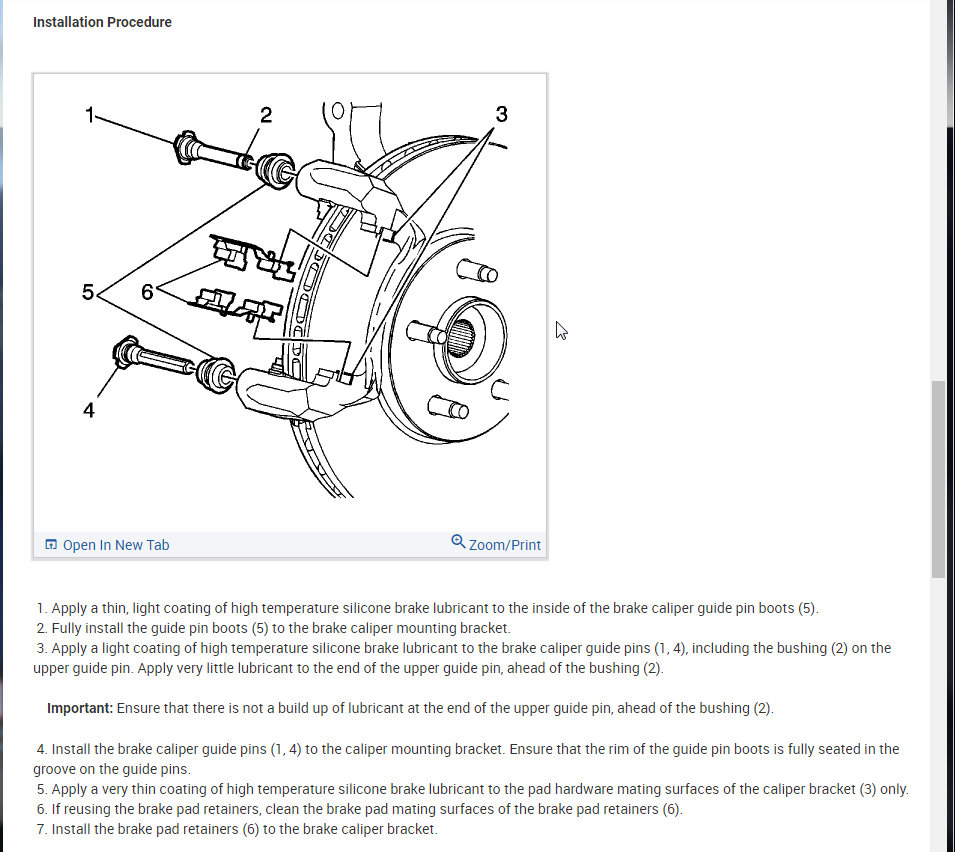 Installation Procedure

1
2
3
5
6
4

Open In New Tab
Zoom/Print

1. Apply a thin, light coating of high temperature silicone brake lubricant to the inside of the brake caliper guide pin boots (5).
2. Fully install the guide pin boots (5) to the brake caliper mounting bracket.
3. Apply a light coating of high temperature silicone brake lubricant to the brake caliper guide pins (1, 4), including the bushing (2) on the upper guide pin. Apply very little lubricant to the end of the upper guide pin, ahead of the bushing (2).

Important: Ensure that there is not a build up of lubricant at the end of the upper guide pin, ahead of the bushing (2).

4. Install the brake caliper guide pins (1, 4) to the caliper mounting bracket. Ensure that the rim of the guide pin boots is fully seated in the groove on the guide pins.
5. Apply a very thin coating of high temperature silicone brake lubricant to the pad hardware mating surfaces of the caliper bracket (3) only.
6. If reusing the brake pad retainers, clean the brake pad mating surfaces of the brake pad retainers (6).
7. Install the brake pad retainers (6) to the brake caliper bracket.