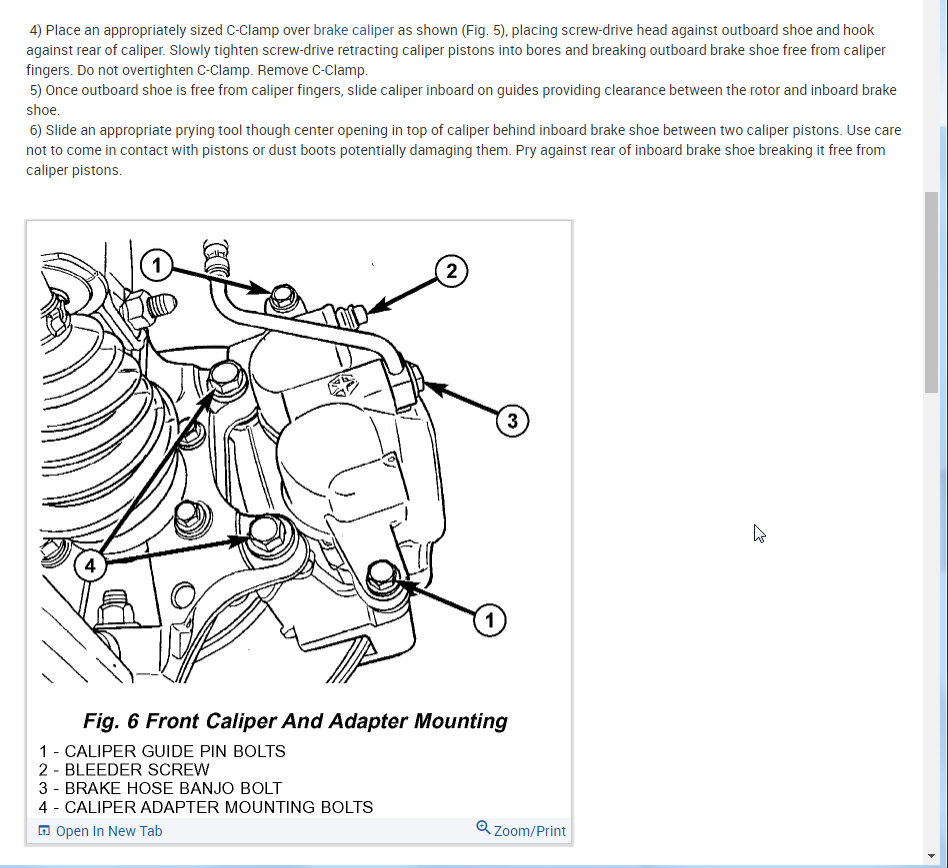 4) Place an appropriately sized C-Clamp over brake caliper as shown (Fig. 5), placing screw-drive head against outboard shoe and hook against rear of caliper. Slowly tighten screw-drive retracting caliper pistons into bores and breaking outboard brake shoe free from caliper fingers. Do not overtighten C-Clamp. Remove C-Clamp.
5) Once outboard shoe is free from caliper fingers, slide caliper inboard on guides providing clearance between the rotor and inboard brake shoe.
6) Slide an appropriate prying tool though center opening in top of caliper behind inboard brake shoe between two caliper pistons. Use care not to come in contact with pistons or dust boots potentially damaging them. Pry against rear of inboard brake shoe breaking it free from caliper pistons.

1
2
3
4
1

Fig. 6 Front Caliper And Adapter Mounting
1 - CALIPER GUIDE PIN BOLTS
2 - BLEEDER SCREW
3 - BRAKE HOSE BANJO BOLT
4 - CALIPER ADAPTER MOUNTING BOLTS

Open In New Tab
Zoom/Print