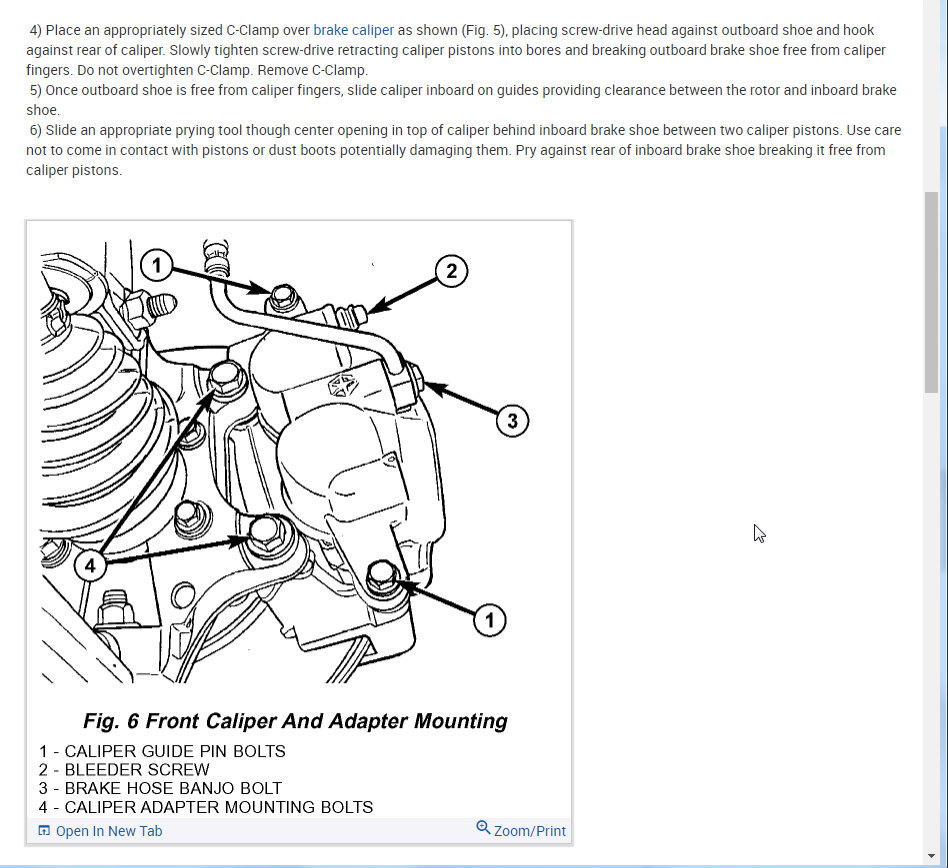 4) Place an appropriately sized C-Clamp over brake caliper as shown (Fig. 5), placing screw-drive head against outboard shoe and hook against rear of caliper. Slowly tighten screw-drive retracting caliper pistons into bores and breaking outboard brake shoe free from caliper fingers. Do not overtighten C-Clamp. Remove C-Clamp.

5) Once outboard shoe is free from caliper fingers, slide caliper inboard on guides providing clearance between the rotor and inboard brake shoe.

6) Slide an appropriate prying tool though center opening in top of caliper behind inboard brake shoe between two caliper pistons. Use care not to come in contact with pistons or dust boots potentially damaging them. Pry against rear of inboard brake shoe breaking it free from caliper pistons.

1
2
3
4
1

Fig. 6 Front Caliper And Adapter Mounting

1 - CALIPER GUIDE PIN BOLTS
2 - BLEEDER SCREW
3 - BRAKE HOSE BANJO BOLT
4 - CALIPER ADAPTER MOUNTING BOLTS

Open In New Tab
Zoom/Print