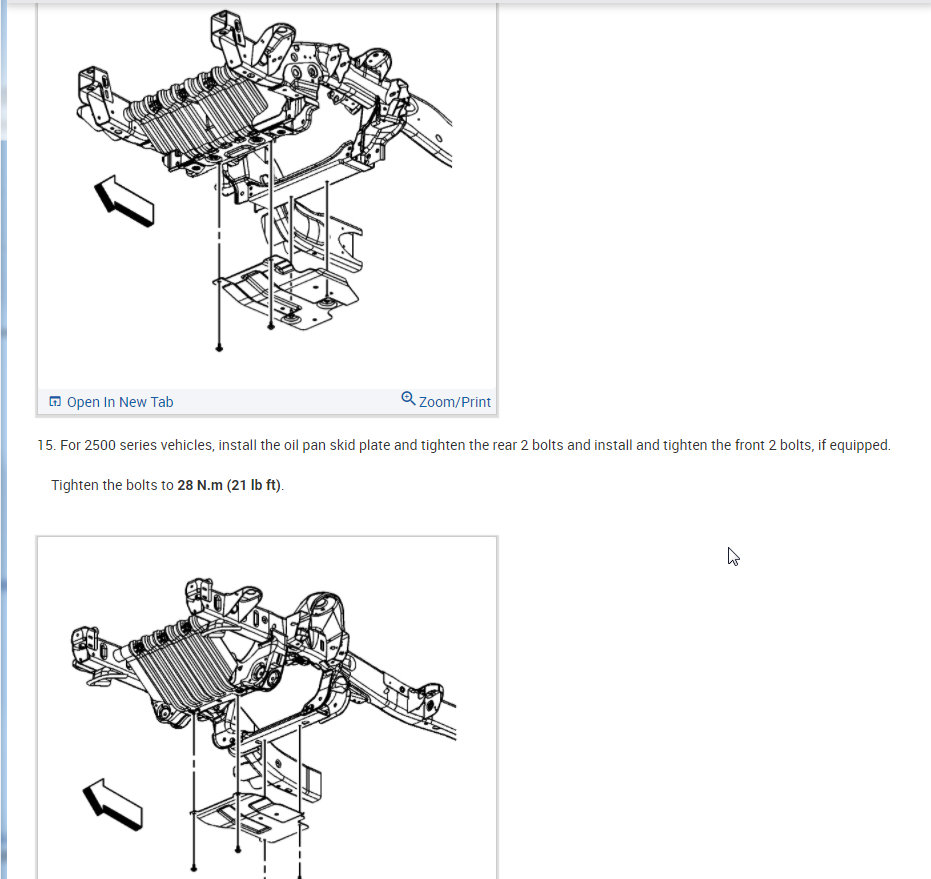 Open In New Tab

Zoom/Print

15. For 2500 series vehicles, install the oil pan skid plate and tighten the rear 2 bolts and install and tighten the front 2 bolts, if equipped.

Tighten the bolts to **28 N.m (21 lb ft)**.