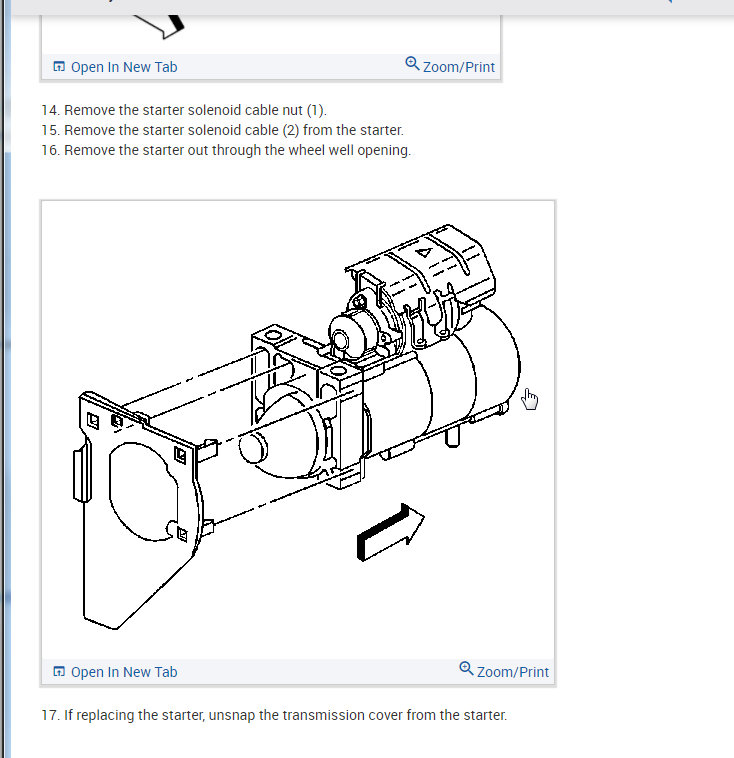 Open In New Tab

Zoom/Print

14. Remove the starter solenoid cable nut (1).
15. Remove the starter solenoid cable (2) from the starter.
16. Remove the starter out through the wheel well opening.

Open In New Tab

Zoom/Print

17. If replacing the starter, unsnap the transmission cover from the starter.