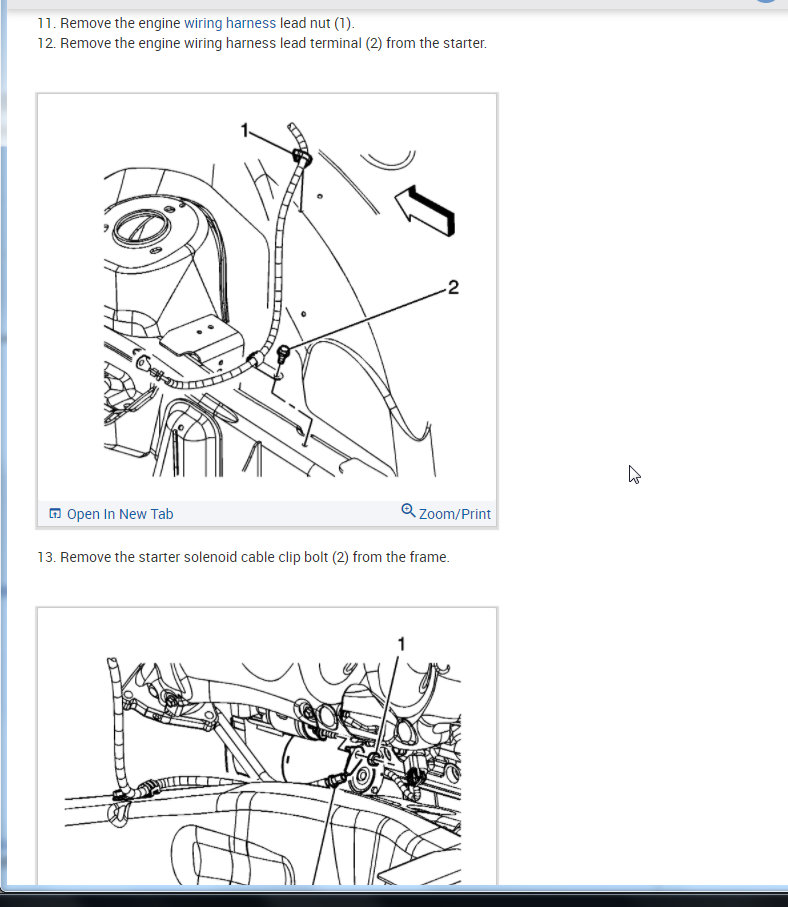 11. Remove the engine wiring harness lead nut (1).
12. Remove the engine wiring harness lead terminal (2) from the starter.

1

2

Open In New Tab

Zoom/Print

13. Remove the starter solenoid cable clip bolt (2) from the frame.

1