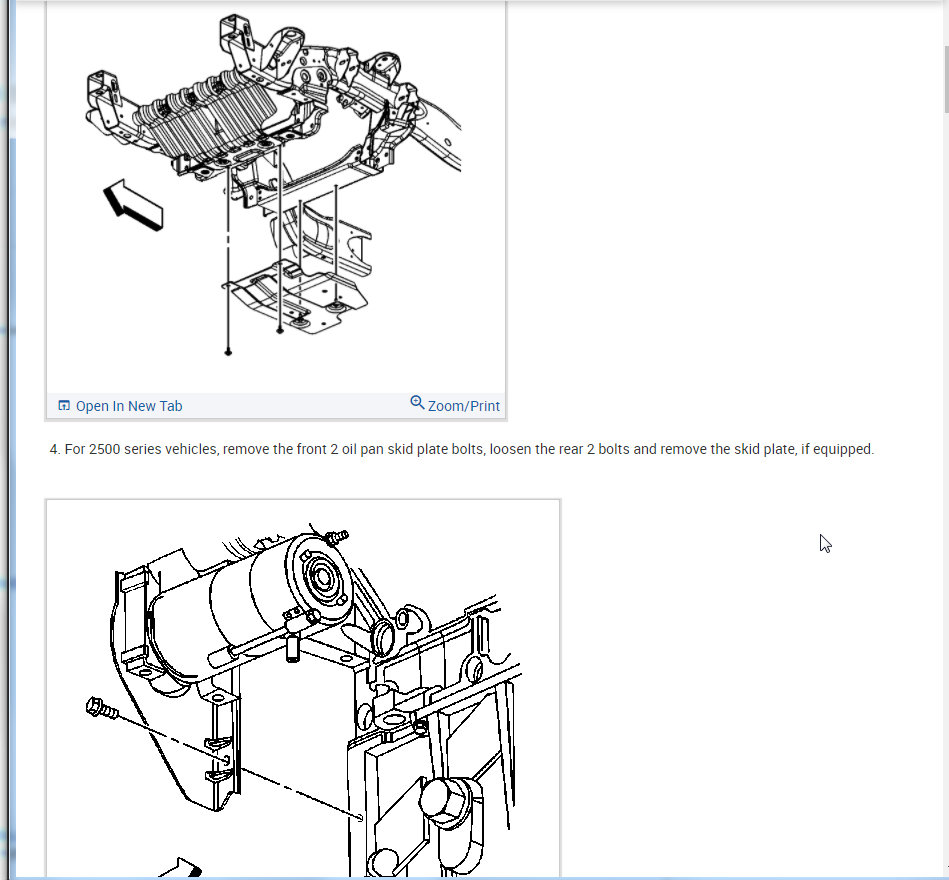 Open In New Tab
Zoom/Print

4. For 2500 series vehicles, remove the front 2 oil pan skid plate bolts, loosen the rear 2 bolts and remove the skid plate, if equipped.