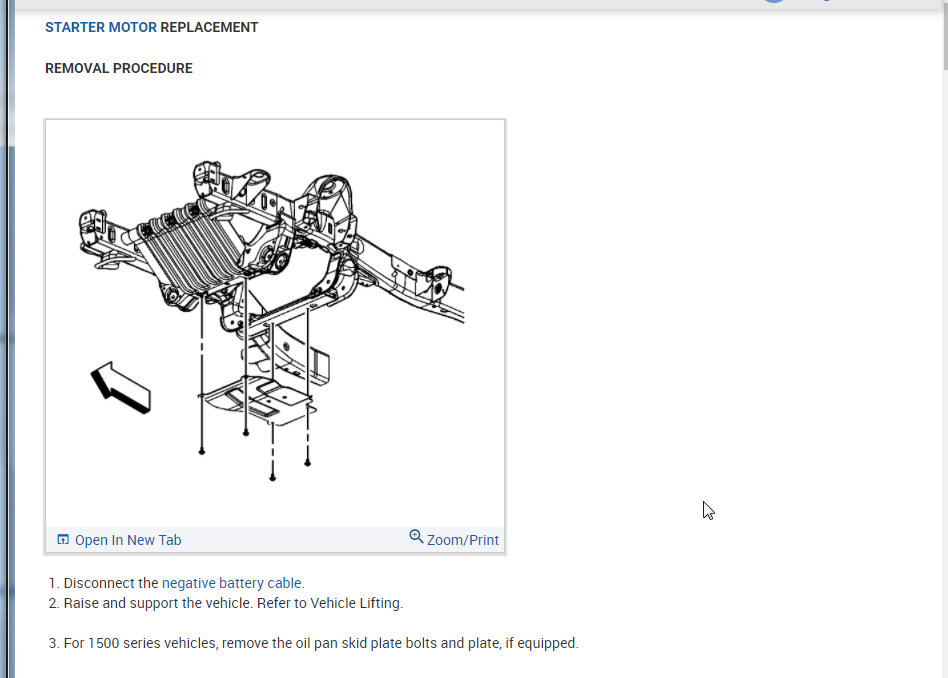 STARTER MOTOR REPLACEMENT

REMOVAL PROCEDURE

Open In New Tab

Zoom/Print

1. Disconnect the negative battery cable.
2. Raise and support the vehicle. Refer to Vehicle Lifting.

3. For 1500 series vehicles, remove the oil pan skid plate bolts and plate, if equipped.