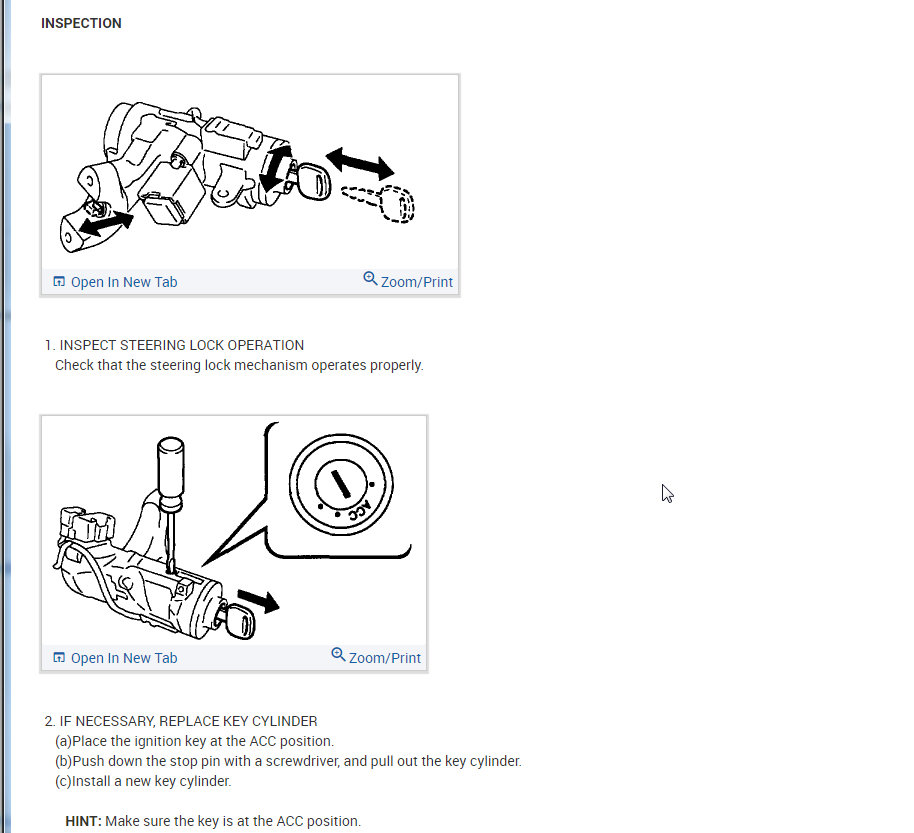 INSPECTION

Open In New Tab
Zoom/Print

1. INSPECT STEERING LOCK OPERATION
Check that the steering lock mechanism operates properly.

ACC

Open In New Tab
Zoom/Print

2. IF NECESSARY, REPLACE KEY CYLINDER
(a)Place the ignition key at the ACC position.
(b)Push down the stop pin with a screwdriver, and pull out the key cylinder.
(c)Install a new key cylinder.

HINT: Make sure the key is at the ACC position.