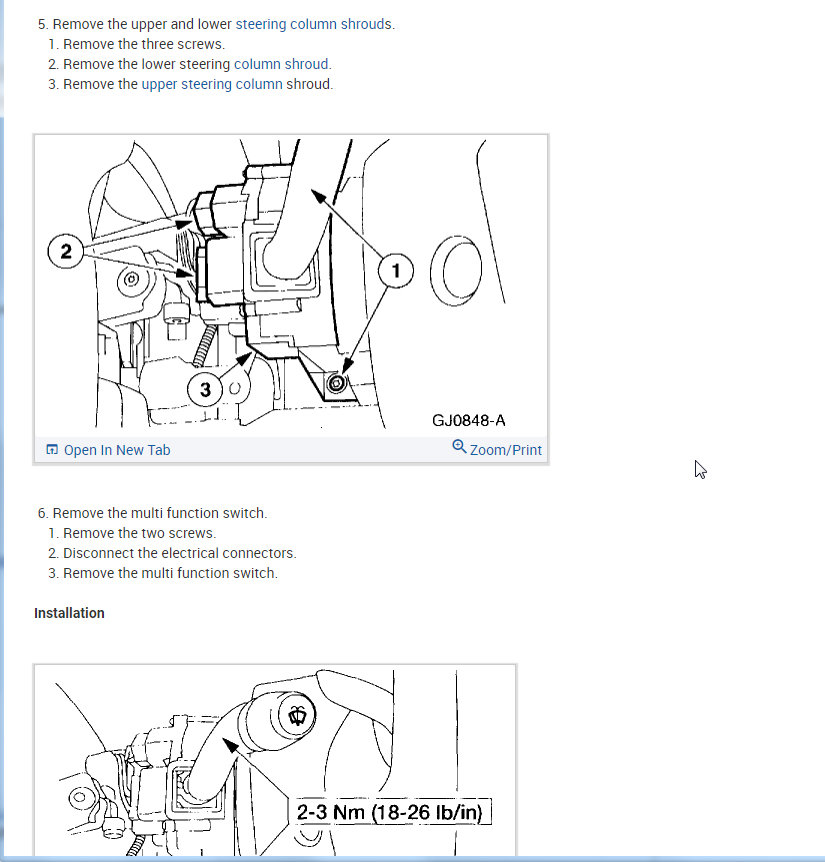 5. Remove the upper and lower steering column shrouds.
1. Remove the three screws.
2. Remove the lower steering column shroud.
3. Remove the upper steering column shroud.

2
1
3
GJ0848-A
Open In New Tab
Zoom/Print

6. Remove the multi function switch.
1. Remove the two screws.
2. Disconnect the electrical connectors.
3. Remove the multi function switch.

Installation

2-3 Nm (18-26 lb/in)