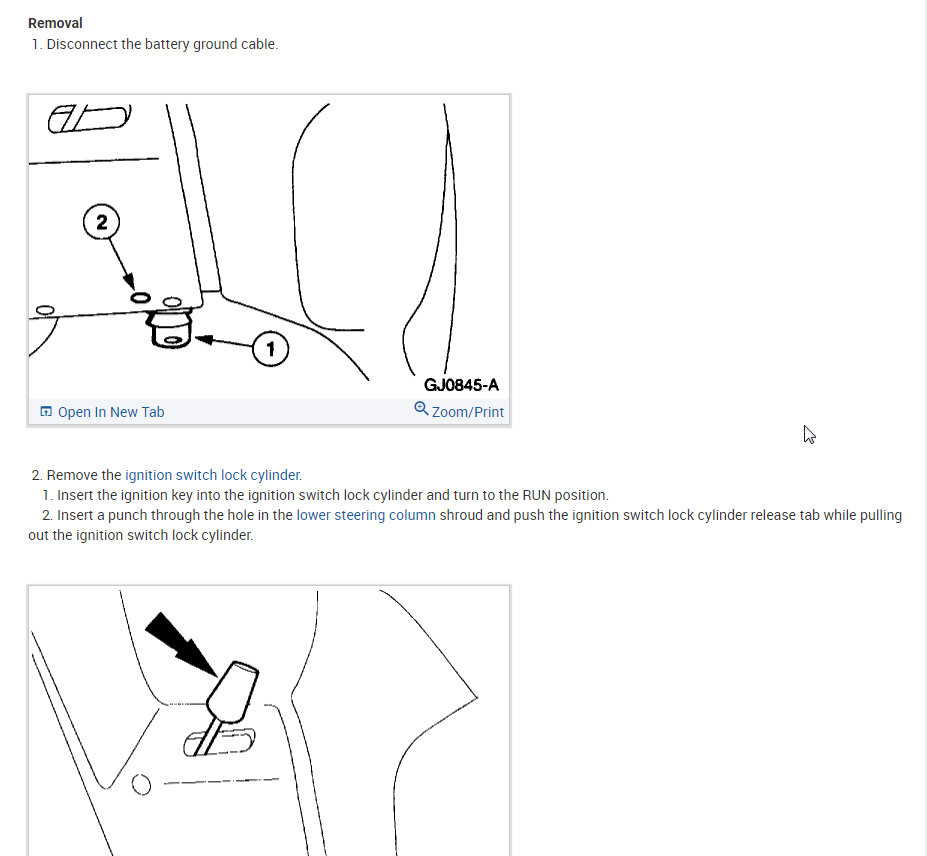 Removal
1. Disconnect the battery ground cable.

2
1
GJ0845-A
Open In New Tab
Zoom/Print

2. Remove the ignition switch lock cylinder.
1. Insert the ignition key into the ignition switch lock cylinder and turn to the RUN position.
2. Insert a punch through the hole in the lower steering column shroud and push the ignition switch lock cylinder release tab while pulling out the ignition switch lock cylinder.