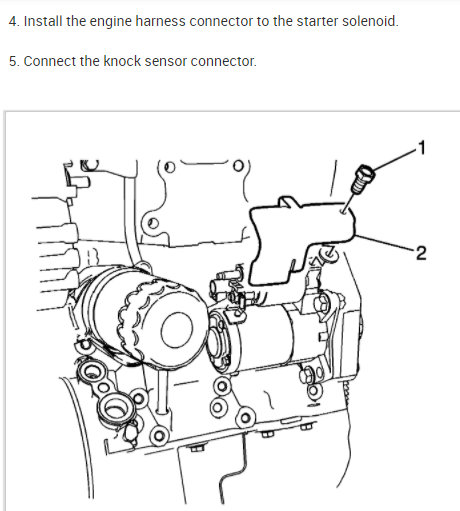 4. Install the engine harness connector to the starter solenoid.

5. Connect the knock sensor connector.

1

2