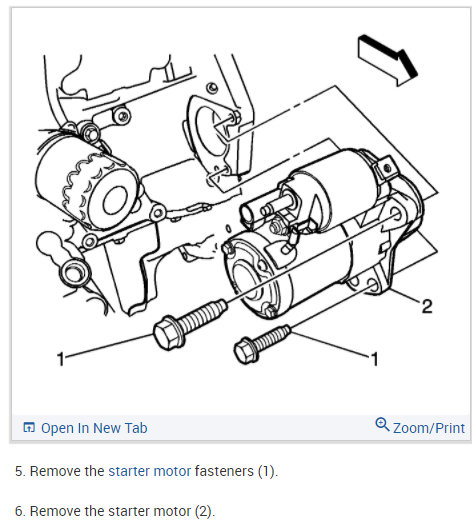 2

1

1

Open In New Tab

Zoom/Print

5. Remove the starter motor fasteners (1).

6. Remove the starter motor (2).