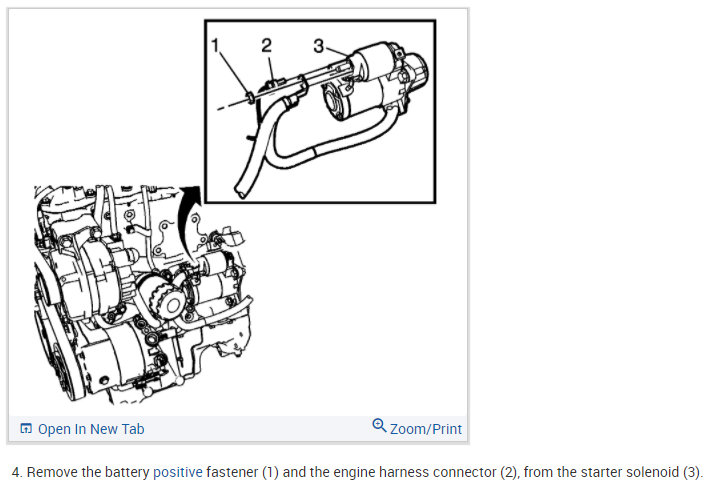 1
2
3

Open In New Tab
Zoom/Print

4. Remove the battery positive fastener (1) and the engine harness connector (2), from the starter solenoid (3).