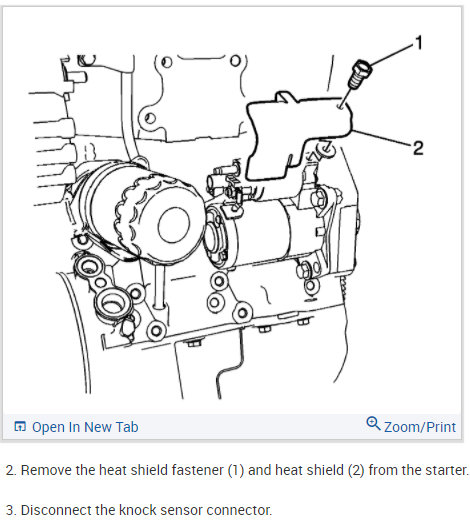 1

2

Open In New Tab

Zoom/Print

2. Remove the heat shield fastener (1) and heat shield (2) from the starter.

3. Disconnect the knock sensor connector.