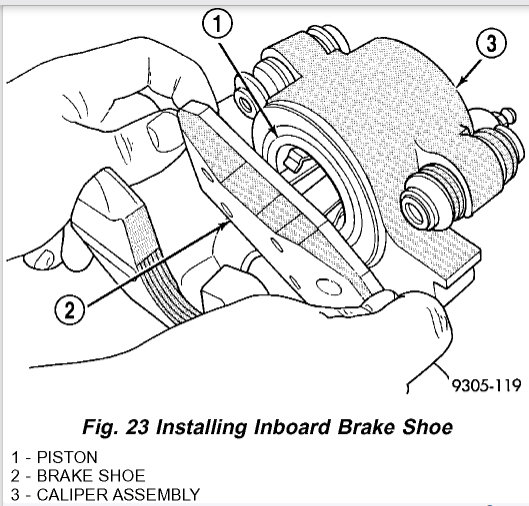 1

3

2

9305-119

Fig. 23 Installing Inboard Brake Shoe

1 - PISTON
2 - BRAKE SHOE
3 - CALIPER ASSEMBLY