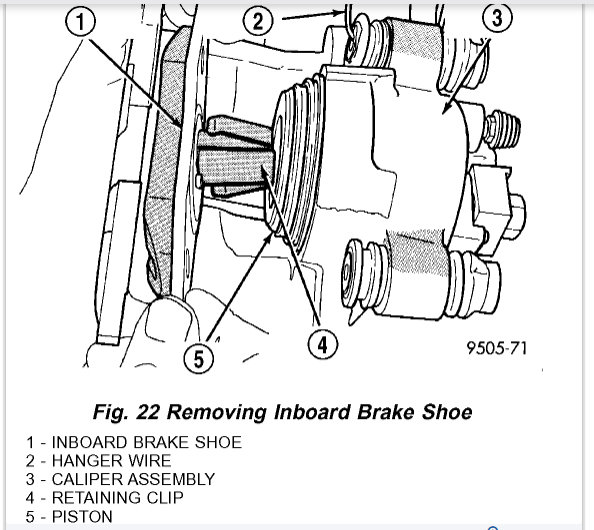 1
2
3
4
5
9505-71

Fig. 22 Removing Inboard Brake Shoe

1 - INBOARD BRAKE SHOE
2 - HANGER WIRE
3 - CALIPER ASSEMBLY
4 - RETAINING CLIP
5 - PISTON