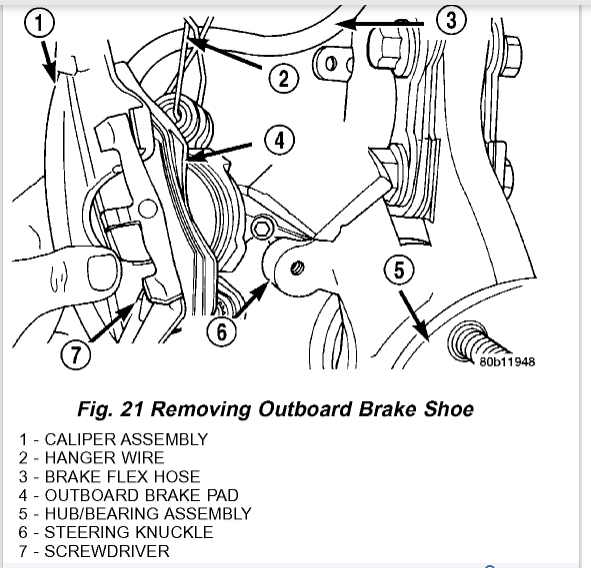 1
2
3
4
5
6
7
80b11948

Fig. 21 Removing Outboard Brake Shoe

1 - CALIPER ASSEMBLY
2 - HANGER WIRE
3 - BRAKE FLEX HOSE
4 - OUTBOARD BRAKE PAD
5 - HUB/BEARING ASSEMBLY
6 - STEERING KNUCKLE
7 - SCREWDRIVER